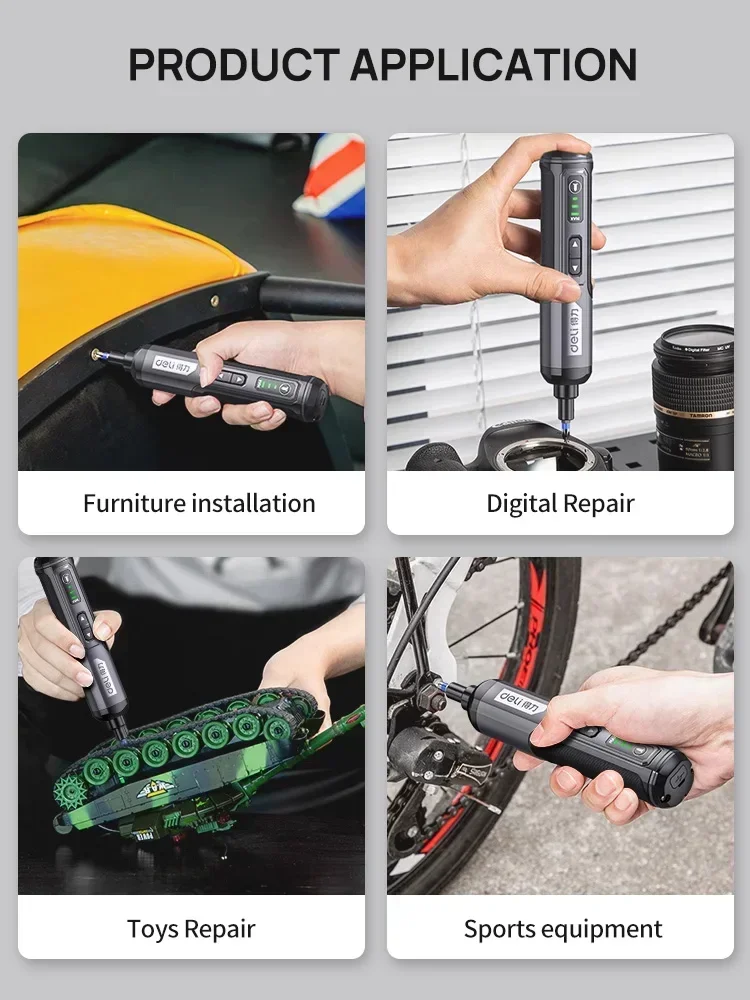 PRODUCT APPLICATION

deli 得力

Furniture installation

deli 得力

TAMRON

Digital Repair

deli 得力

Toys Repair

deli 得力

Sports equipment