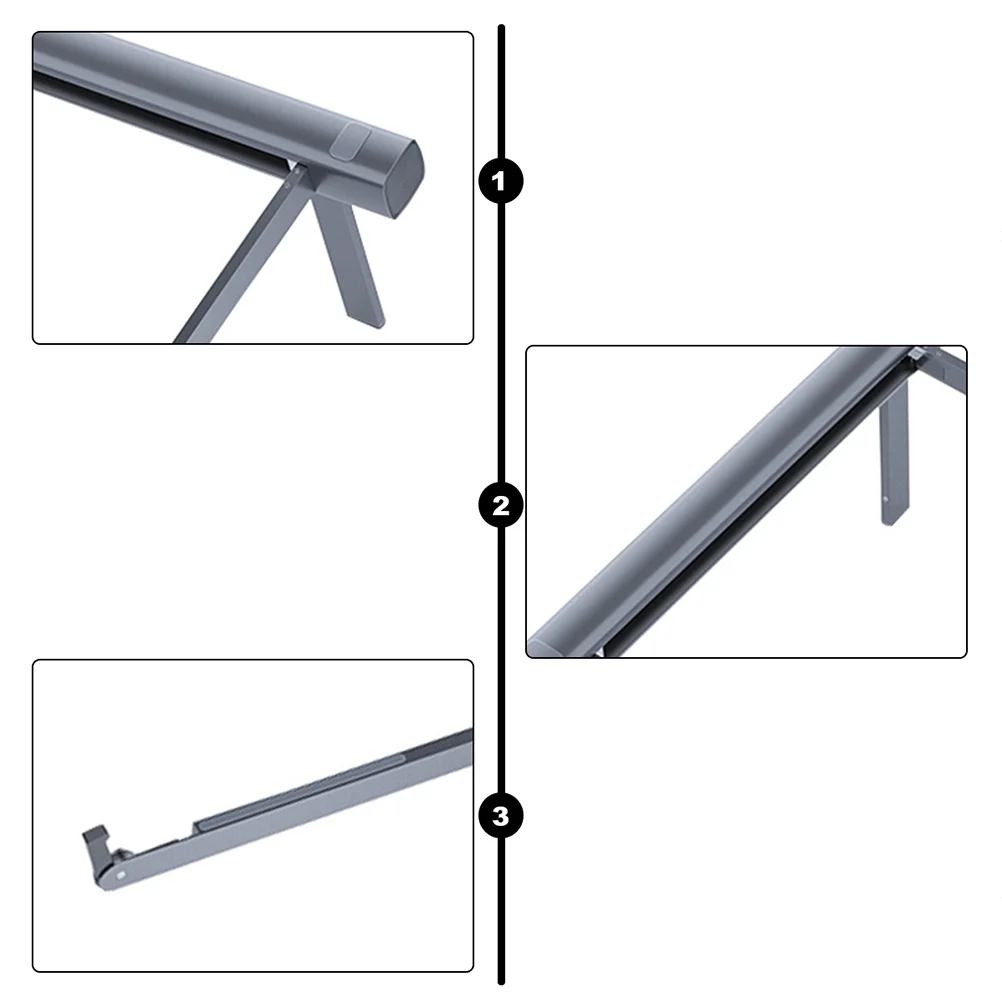 1

2

3