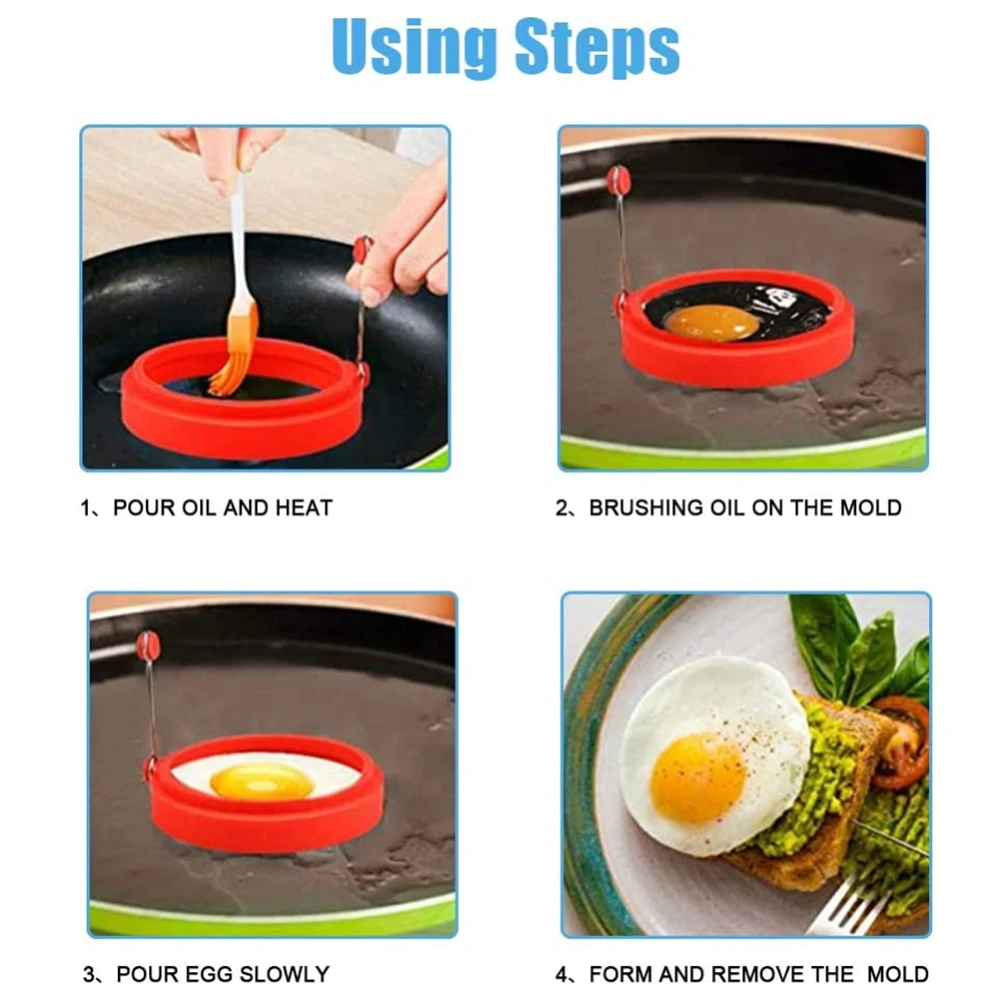 Using Steps

1、POUR OIL AND HEAT

2、BRUSHING OIL ON THE MOLD

3、POUR EGG SLOWLY

4、FORM AND REMOVE THE MOLD