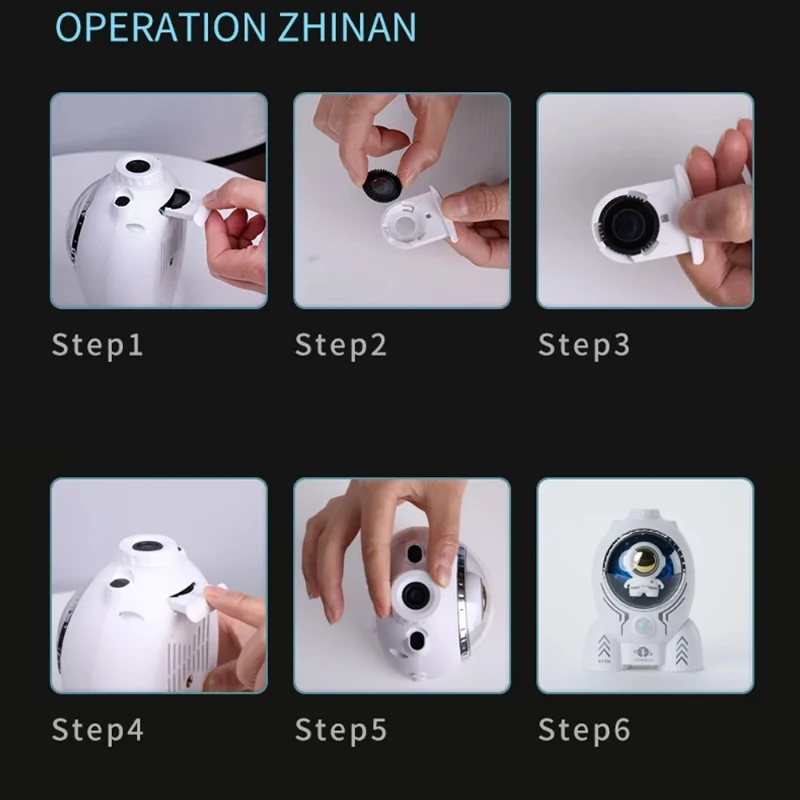 OPERATION ZHINAN

Step1

Step2

Step3

Step4

Step5

Step6