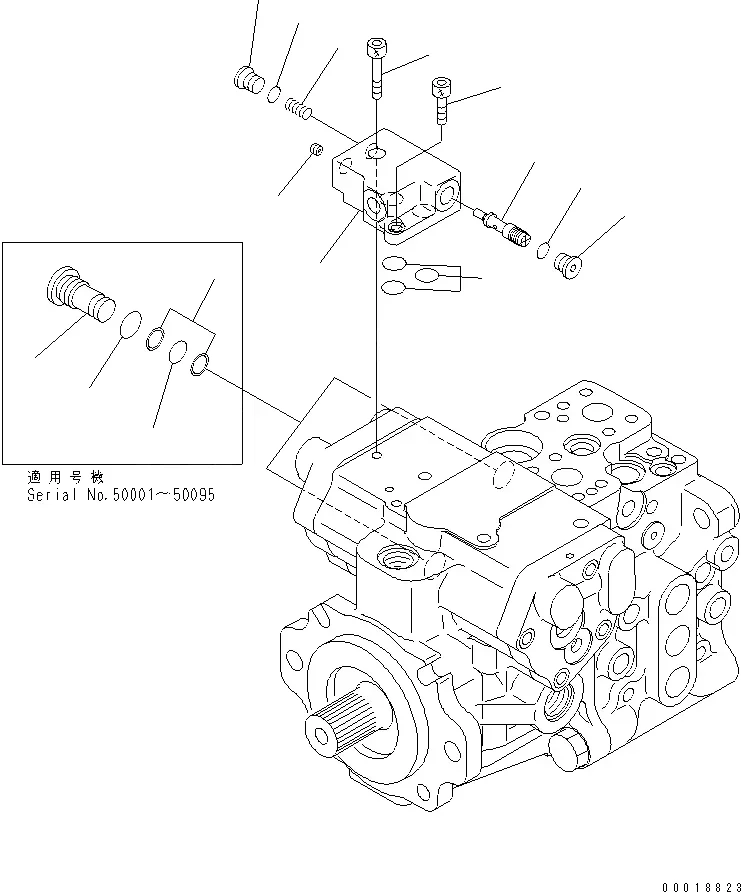 適用号機
Serial No.50001~50095

00018823