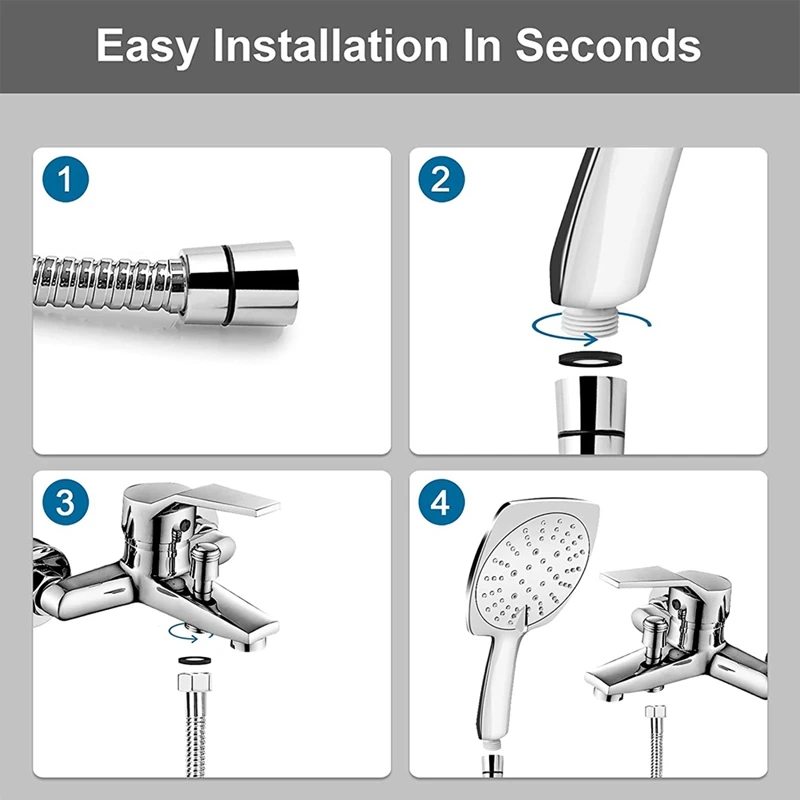 Easy Installation In Seconds

1

2

3

4