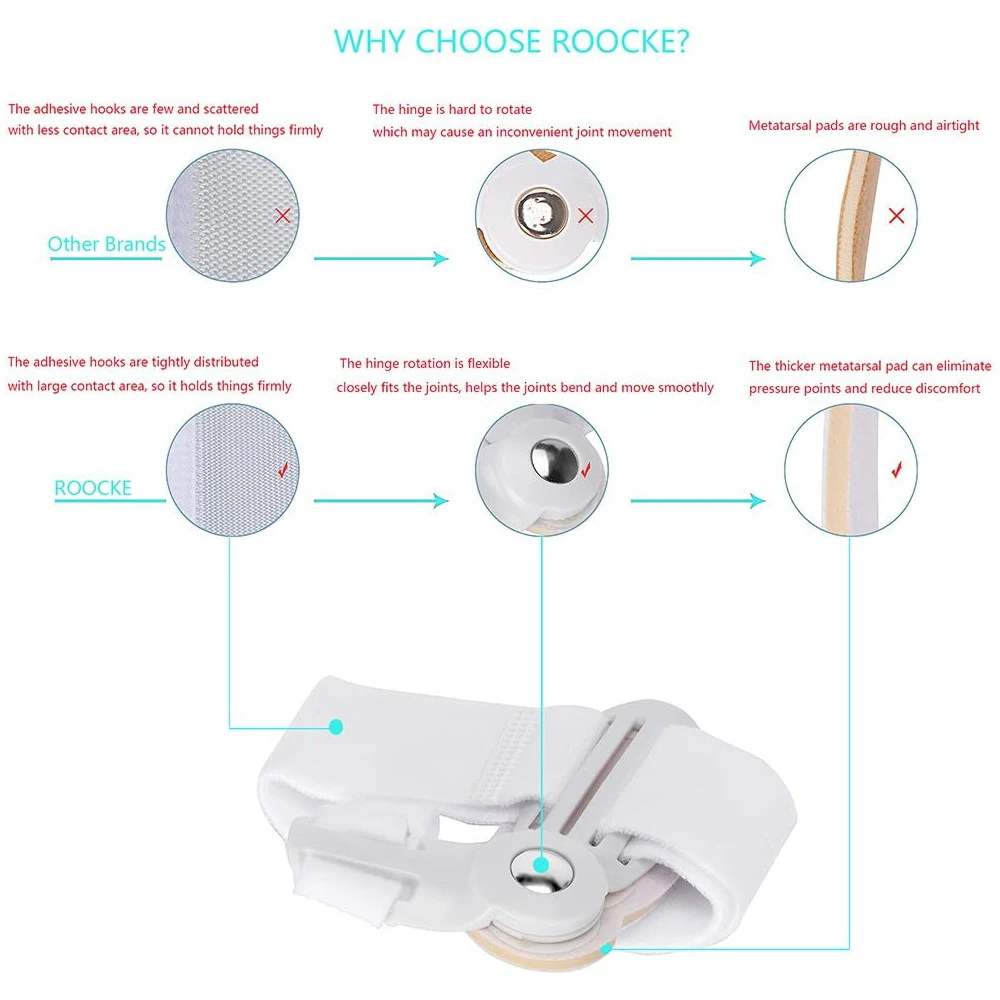 WHY CHOOSE ROOCKE?

The adhesive hooks are few and scattered with less contact area, so it cannot hold things firmly

The hinge is hard to rotate which may cause an inconvenient joint movement

Metatarsal pads are rough and airtight

Other Brands

The adhesive hooks are tightly distributed with large contact area, so it holds things firmly

The hinge rotation is flexible closely fits the joints, helps the joints bend and move smoothly

The thicker metatarsal pad can eliminate pressure points and reduce discomfort

ROOCKE