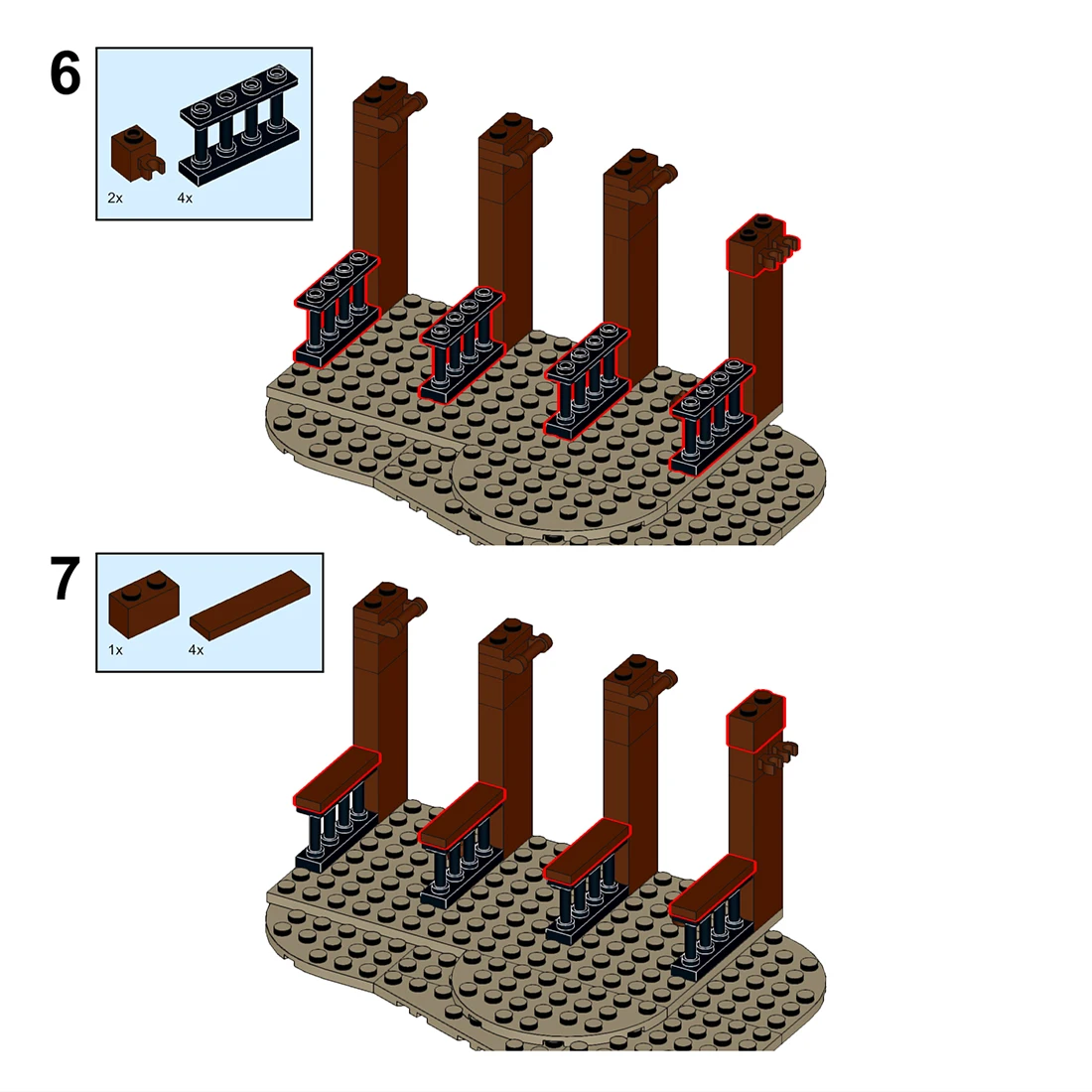 6

2x 4x

7

1x 4x