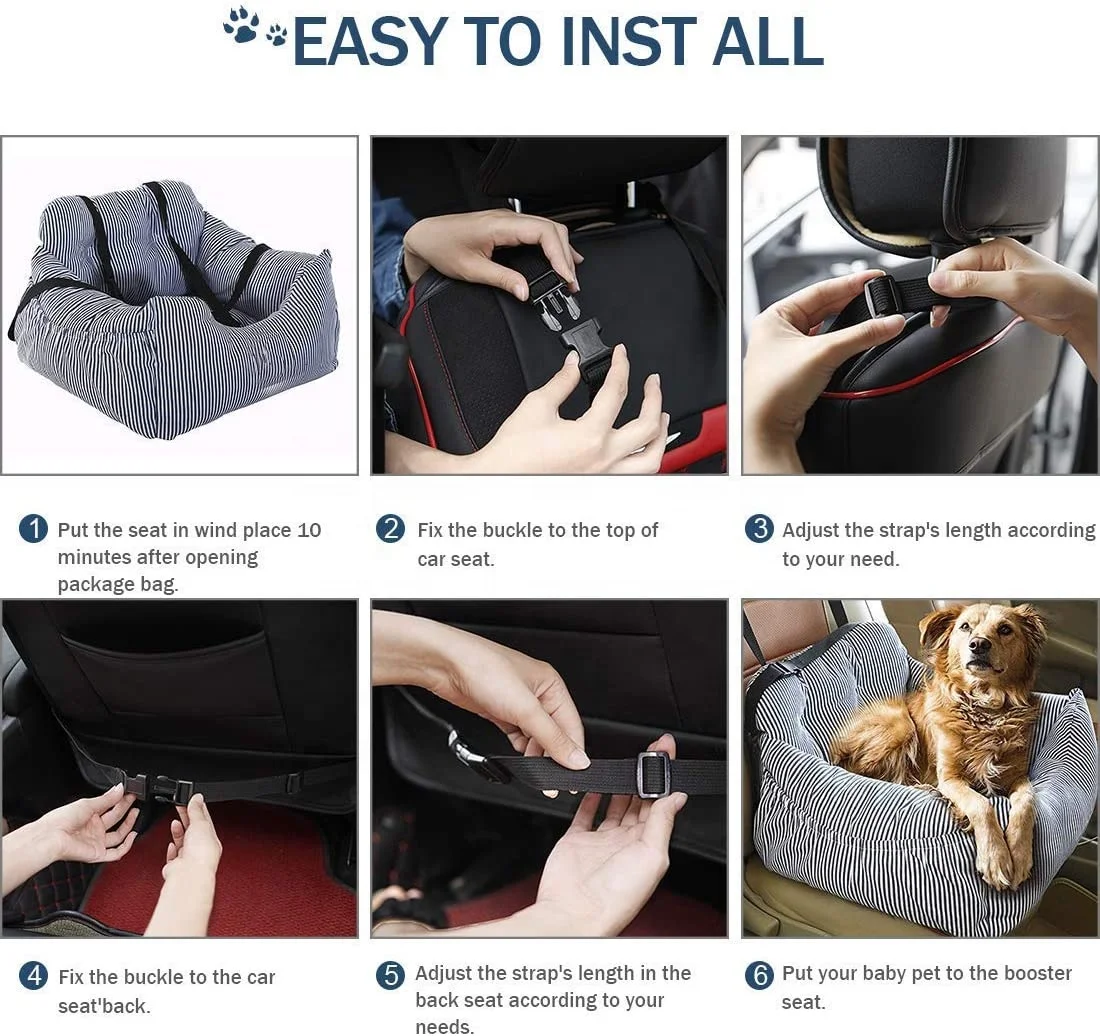 EASY TO INST ALL

1 Put the seat in wind place 10 minutes after opening package bag.

2 Fix the buckle to the top of car seat.

3 Adjust the strap's length according to your need.

4 Fix the buckle to the car seat'back.

5 Adjust the strap's length in the back seat according to your needs.

6 Put your baby pet to the booster seat.