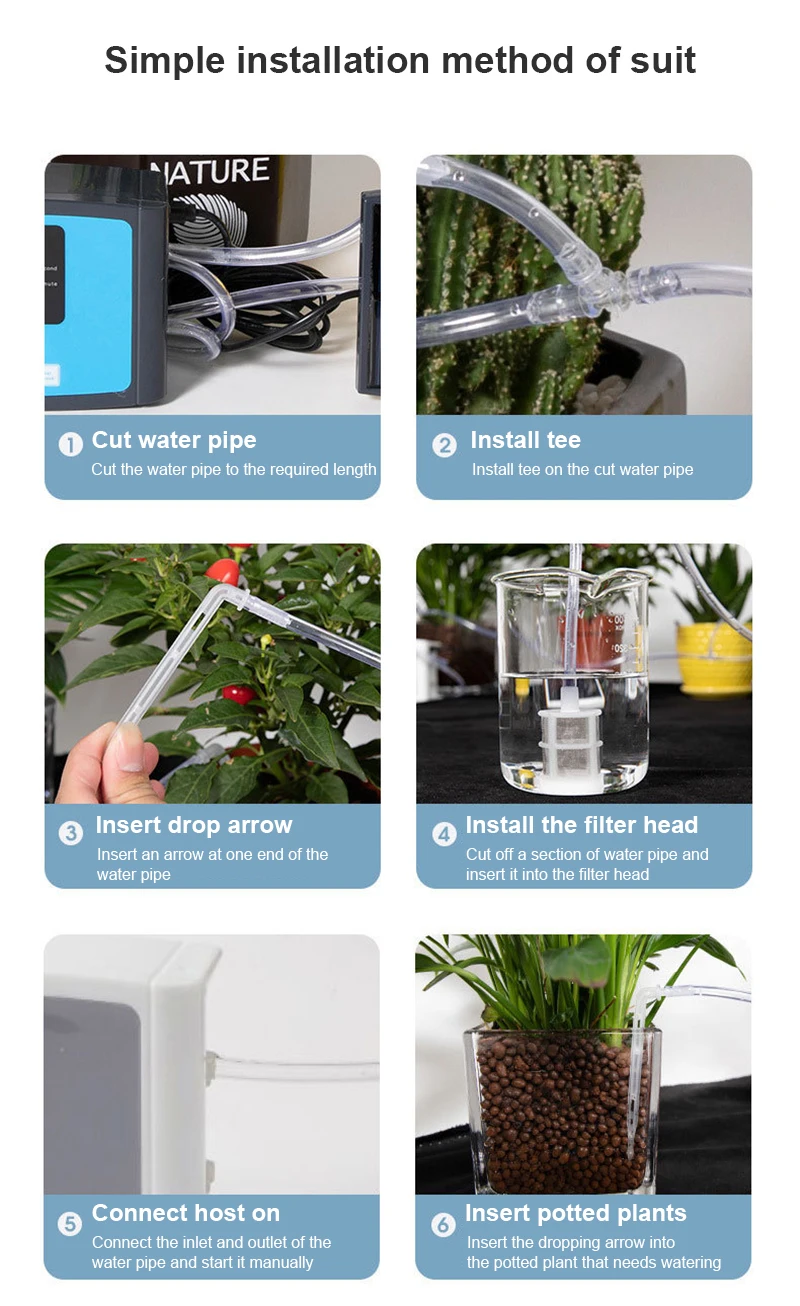 Simple installation method of suit

NATURE

1 Cut water pipe
Cut the water pipe to the required length

2 Install tee
Install tee on the cut water pipe

3 Insert drop arrow
Insert an arrow at one end of the water pipe

4 Install the filter head
Cut off a section of water pipe and insert it into the filter head

5 Connect host on
Connect the inlet and outlet of the water pipe and start it manually

6 Insert potted plants
Insert the dropping arrow into the potted plant that needs watering