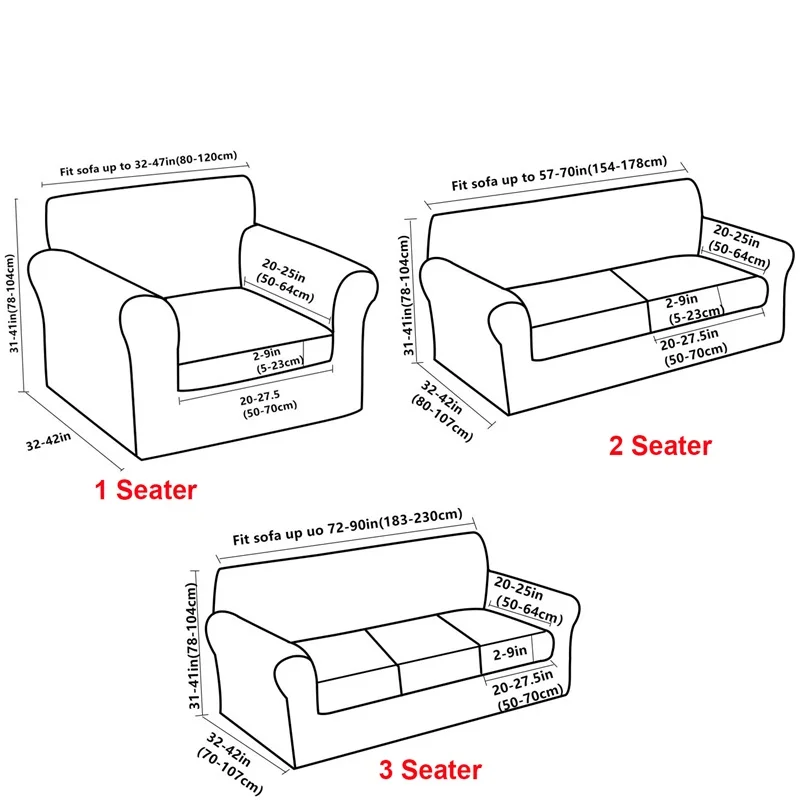 Fit sofa up to 32-47in(80-120cm)

31-41in(78-104cm)

20-25in
(50-64cm)

2-9in
(5-23cm)

20-27.5
(50-70cm)

32-42in

1 Seater

Fit sofa up to 57-70in(154-178cm)

31-41in(78-104cm)

20-25in
(50-64cm)

2-9in
(5-23cm)

20-27.5in
(50-70cm)

32-42in
(80-107cm)

2 Seater

Fit sofa up uo 72-90in(183-230cm)

31-41in(78-104cm)

20-25in
(50-64cm)

2-9in

20-27.5in
(50-70cm)

32-42in
(70-107cm)

3 Seater