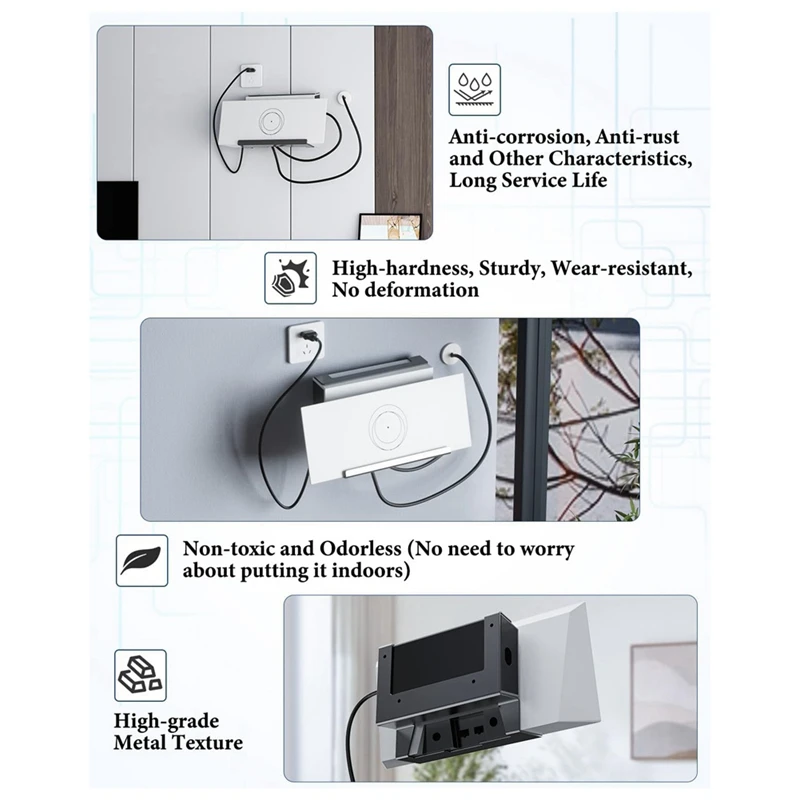 Anti-corrosion, Anti-rust and Other Characteristics, Long Service Life

High-hardness, Sturdy, Wear-resistant, No deformation

Non-toxic and Odorless (No need to worry about putting it indoors)

High-grade Metal Texture