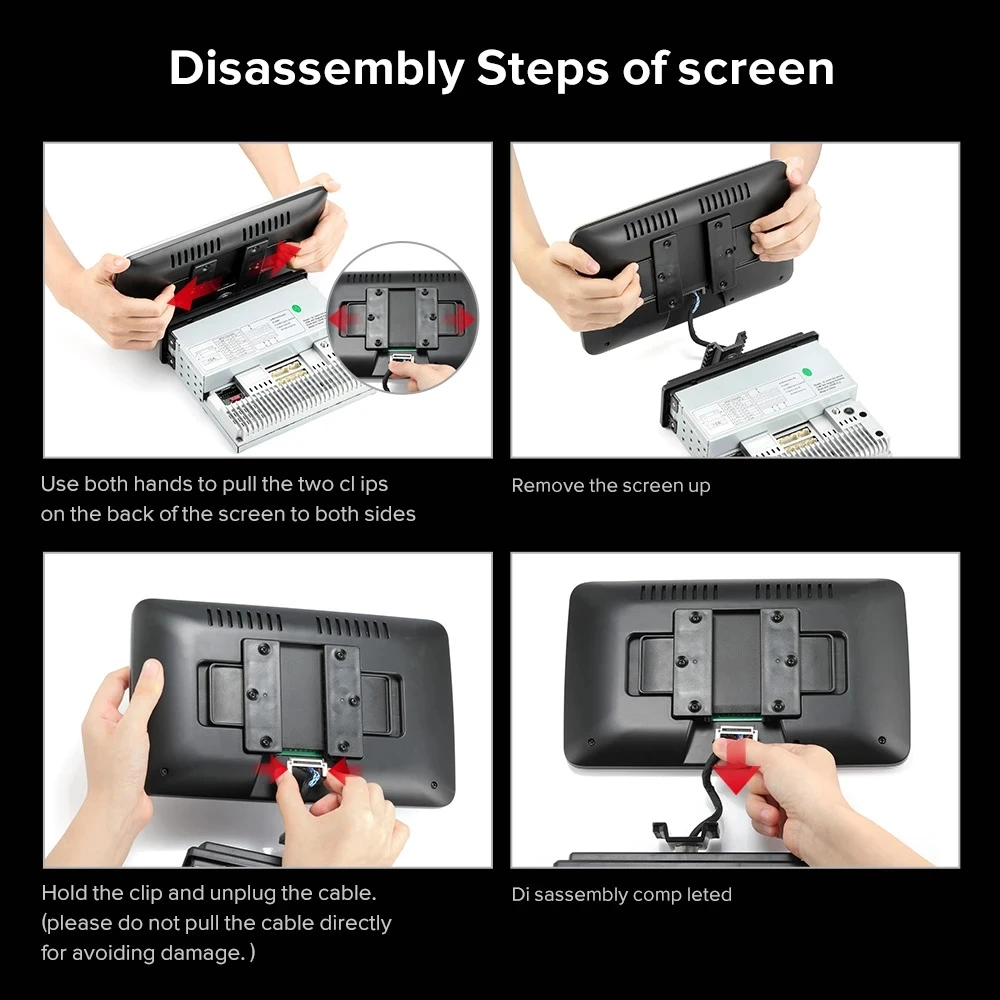 Disassembly Steps of screen

Use both hands to pull the two cl ips on the back of the screen to both sides

Remove the screen up

Hold the clip and unplug the cable. (please do not pull the cable directly for avoiding damage. )

Di sassembly comp leted