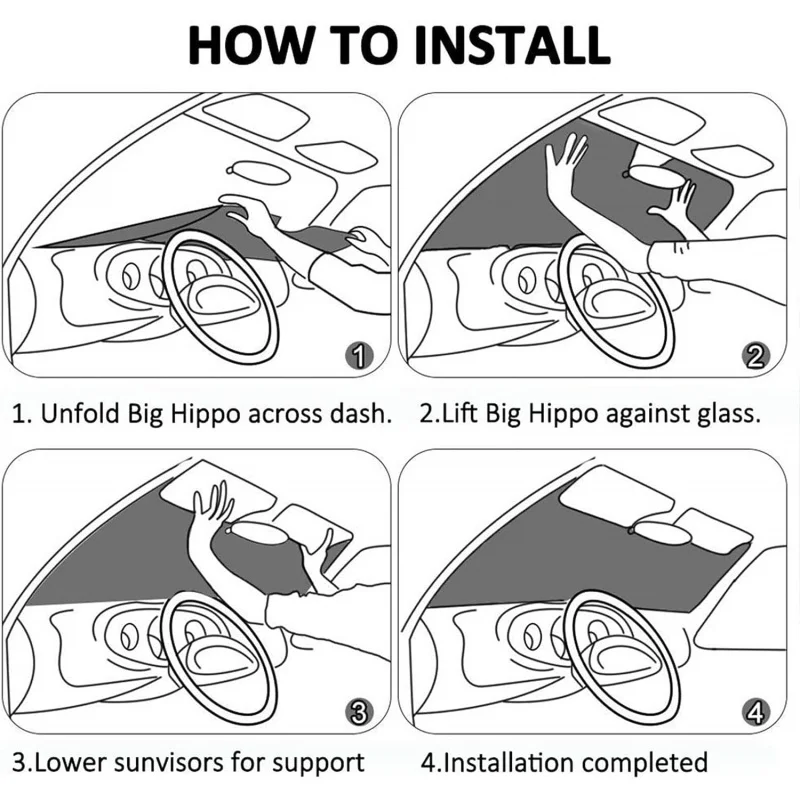 HOW TO INSTALL

1

2

1. Unfold Big Hippo across dash.

2.Lift Big Hippo against glass.

3

4

3.Lower sunvisors for support

4.Installation completed