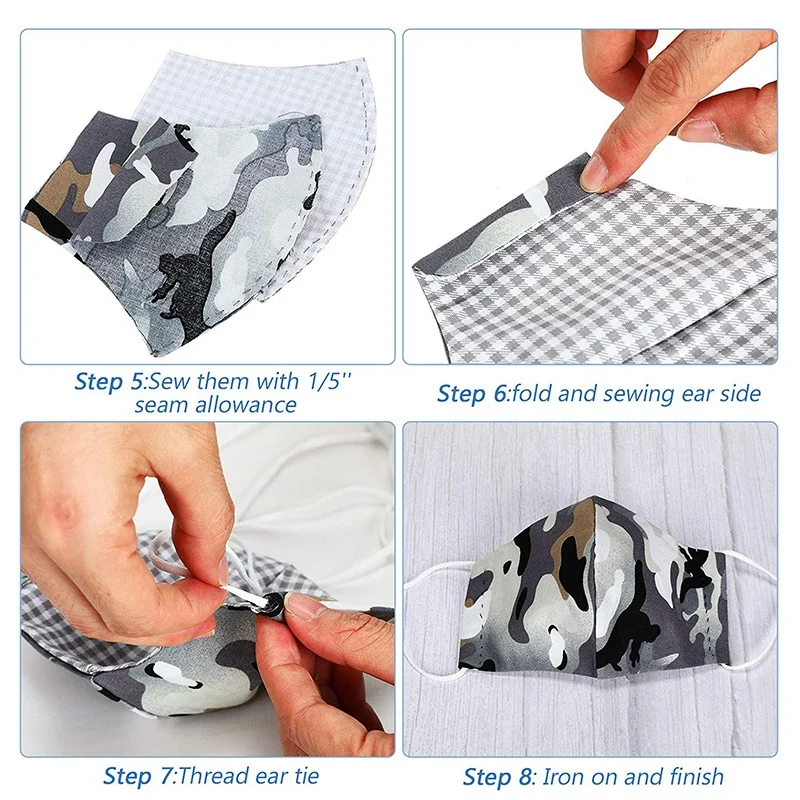 Step 5:Sew them with 1/5'' seam allowance

Step 6:fold and sewing ear side

Step 7:Thread ear tie

Step 8: Iron on and finish