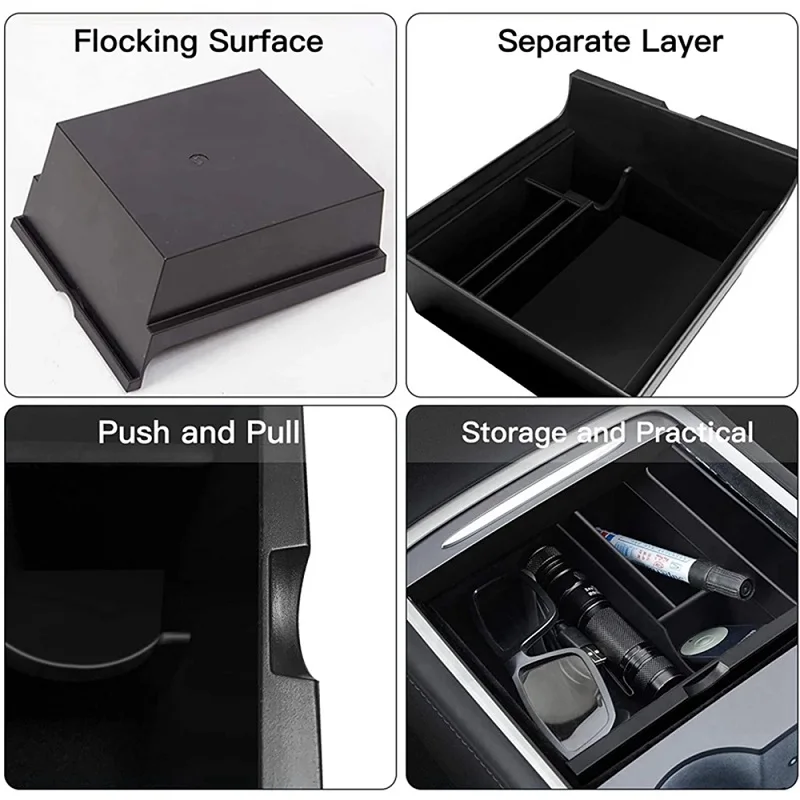 Flocking Surface

Separate Layer

Push and Pull

Storage and Practical