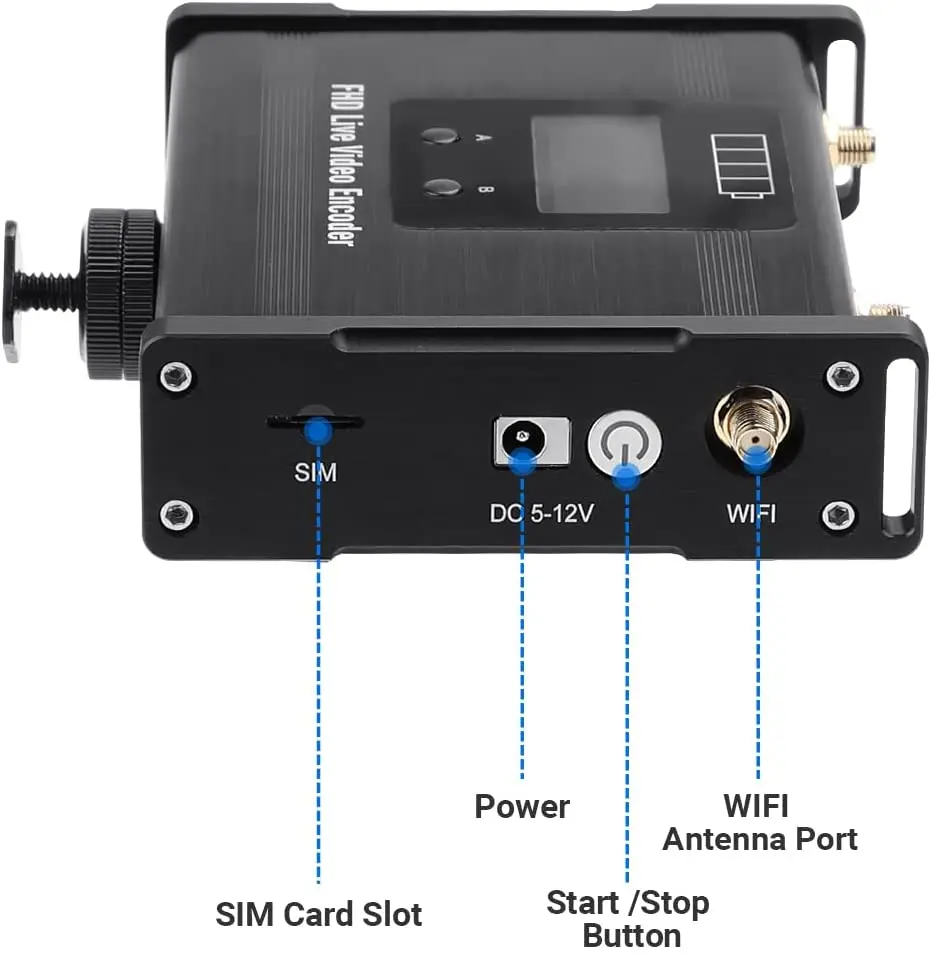 FHD Live Video Encoder

A

B

SIM

DC 5-12V

WIFI

Power

WIFI Antenna Port

SIM Card Slot

Start /Stop Button