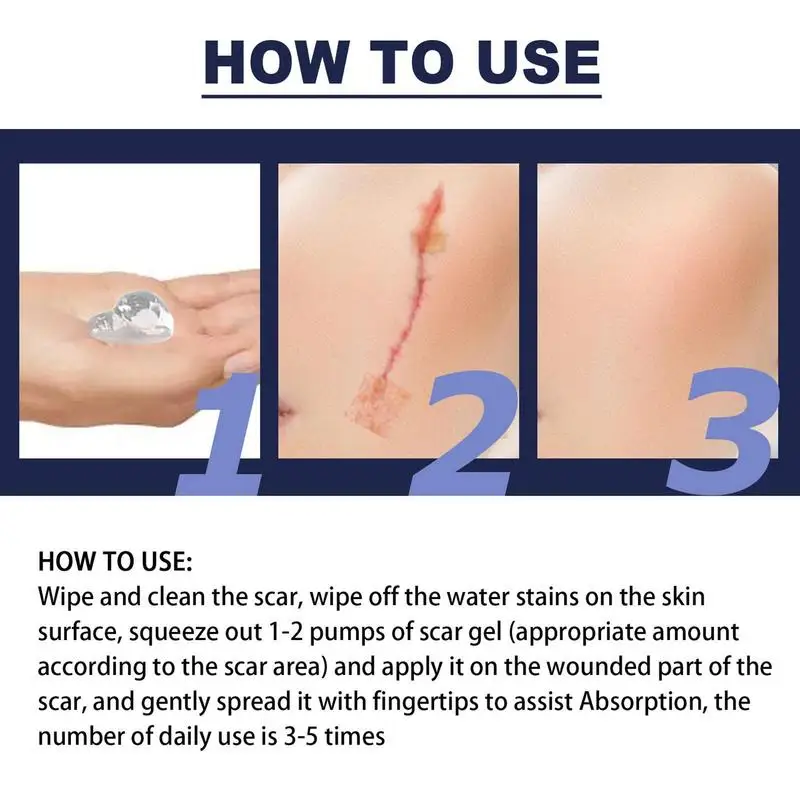 HOW TO USE

1

2

3

HOW TO USE:
Wipe and clean the scar, wipe off the water stains on the skin surface, squeeze out 1-2 pumps of scar gel (appropriate amount according to the scar area) and apply it on the wounded part of the scar, and gently spread it with fingertips to assist Absorption, the number of daily use is 3-5 times