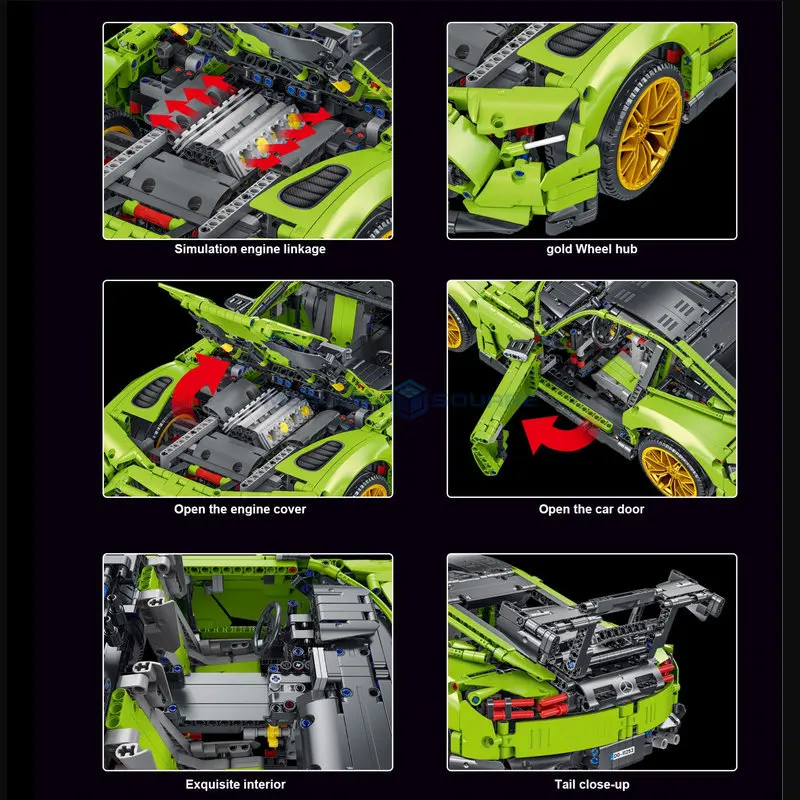 Simulation engine linkage

gold Wheel hub

Open the engine cover

Open the car door

Exquisite interior

Tail close-up