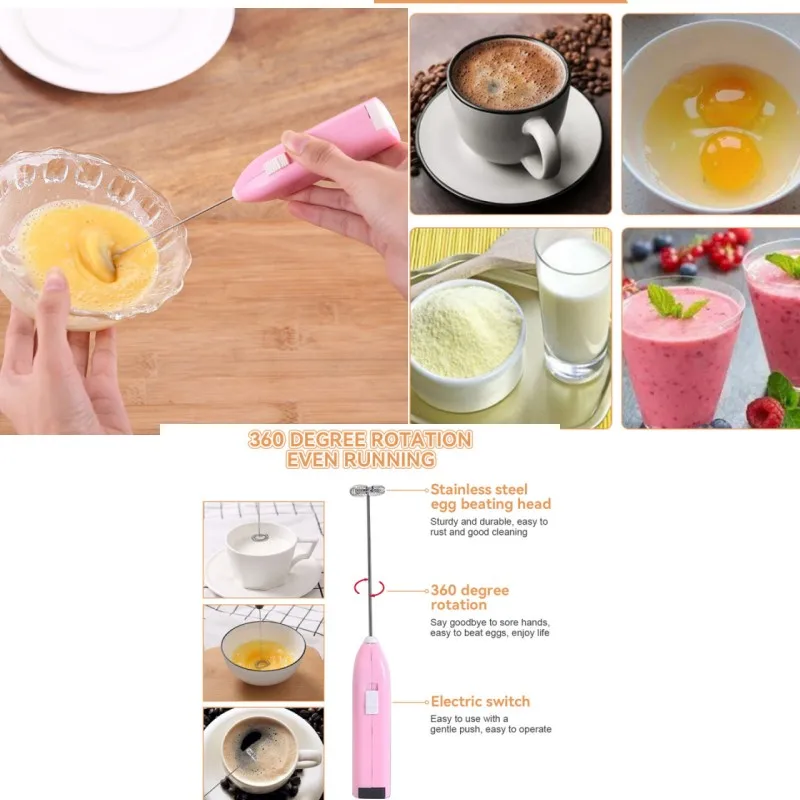 360 DEGREE ROTATION
EVEN RUNNING

Stainless steel egg beating head

Sturdy and durable, easy to rust and good cleaning

360 degree rotation

Say goodbye to sore hands, easy to beat eggs, enjoy life

Electric switch

Easy to use with a gentle push, easy to operate