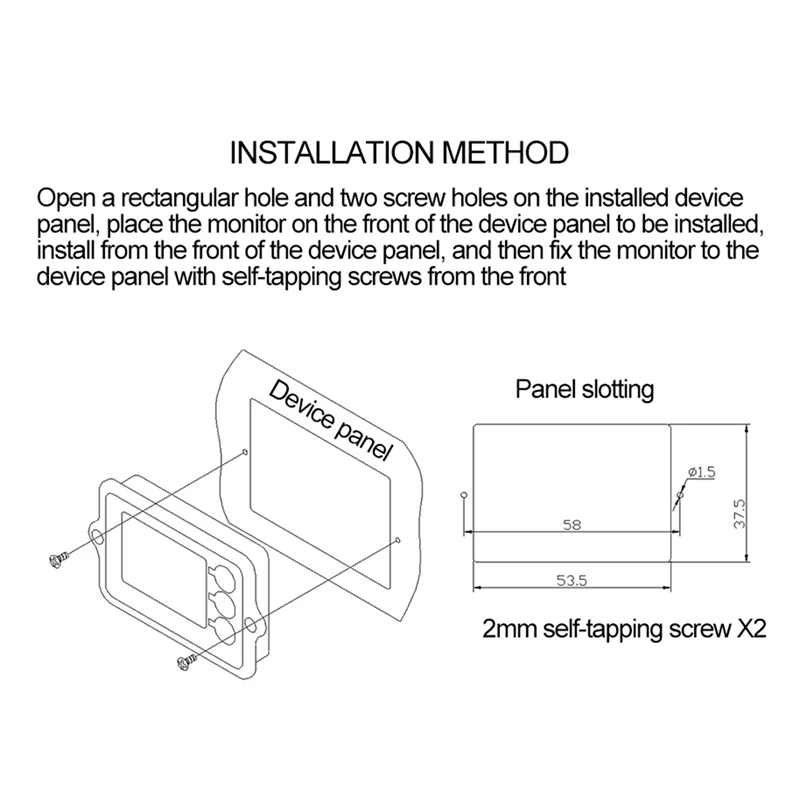 INSTALLATION METHOD

Open a rectangular hole and two screw holes on the installed device panel, place the monitor on the front of the device panel to be installed, install from the front of the device panel, and then fix the monitor to the device panel with self-tapping screws from the front

Device panel

Panel slotting

ø1.5

58

37.5

53.5

2mm self-tapping screw X2