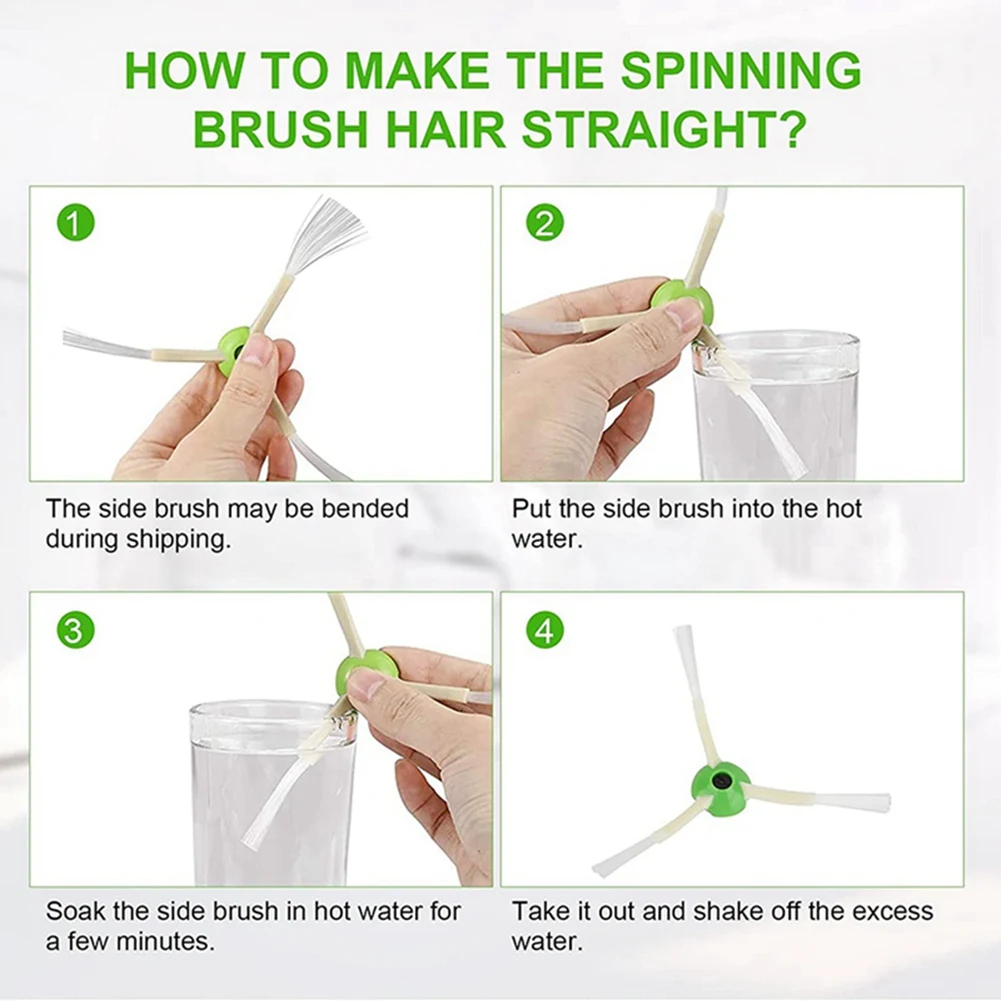 HOW TO MAKE THE SPINNING BRUSH HAIR STRAIGHT?

1

The side brush may be bended during shipping.

2

Put the side brush into the hot water.

3

Soak the side brush in hot water for a few minutes.

4

Take it out and shake off the excess water.