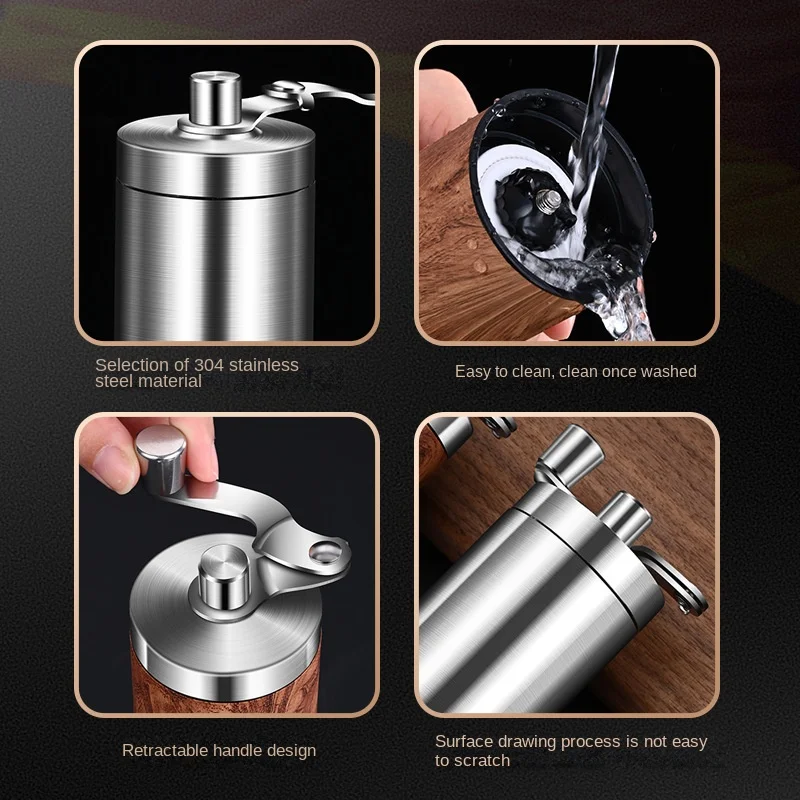 Selection of 304 stainless steel material

Easy to clean, clean once washed

Retractable handle design

Surface drawing process is not easy to scratch