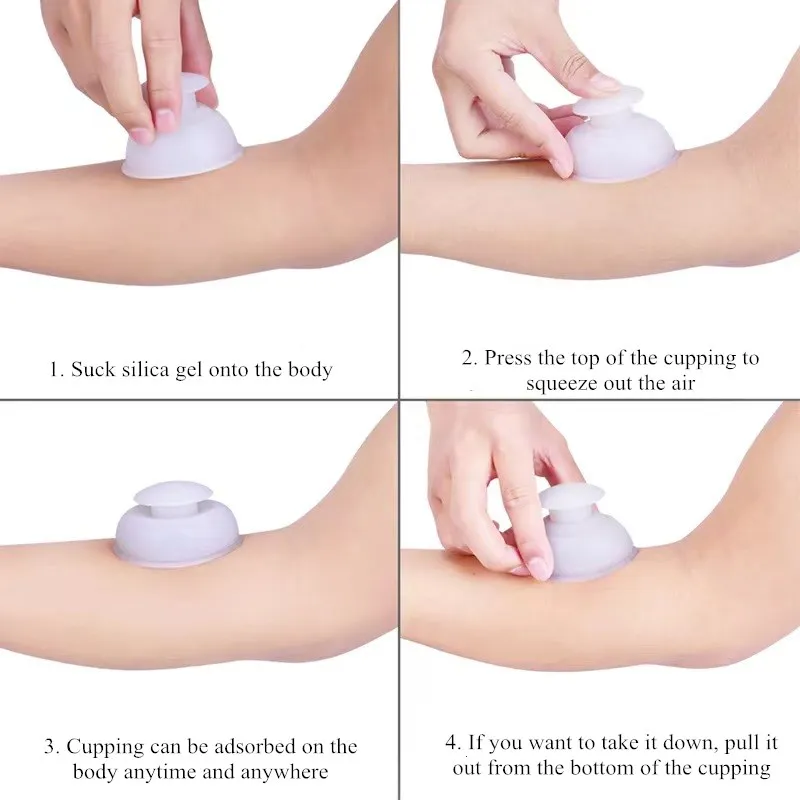 1. Suck silica gel onto the body

2. Press the top of the cupping to squeeze out the air

3. Cupping can be adsorbed on the body anytime and anywhere

4. If you want to take it down, pull it out from the bottom of the cupping