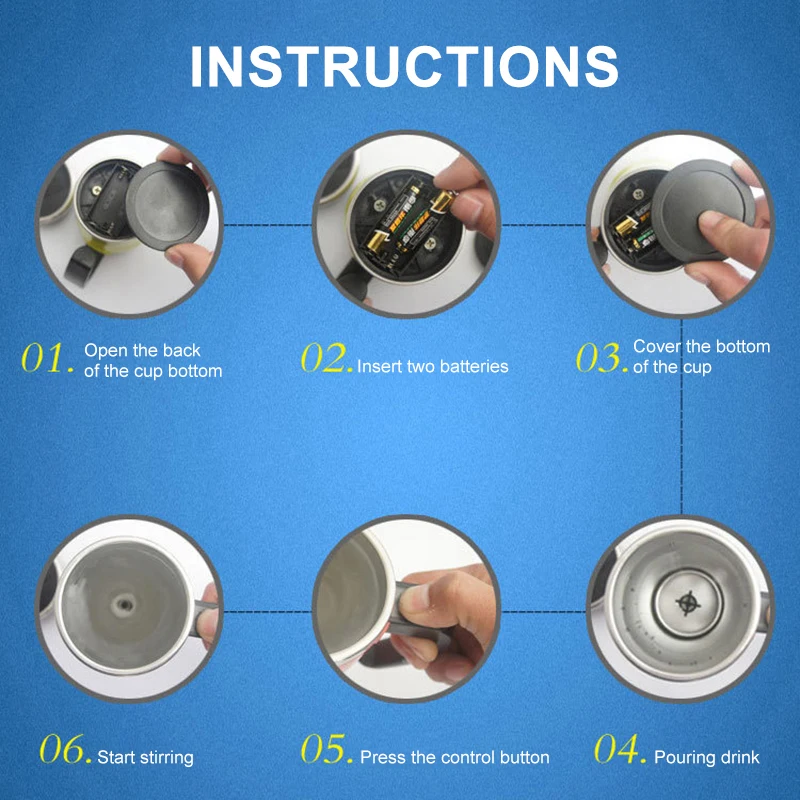 INSTRUCTIONS

01. Open the back of the cup bottom

02. Insert two batteries

03. Cover the bottom of the cup

06. Start stirring

05. Press the control button

04. Pouring drink