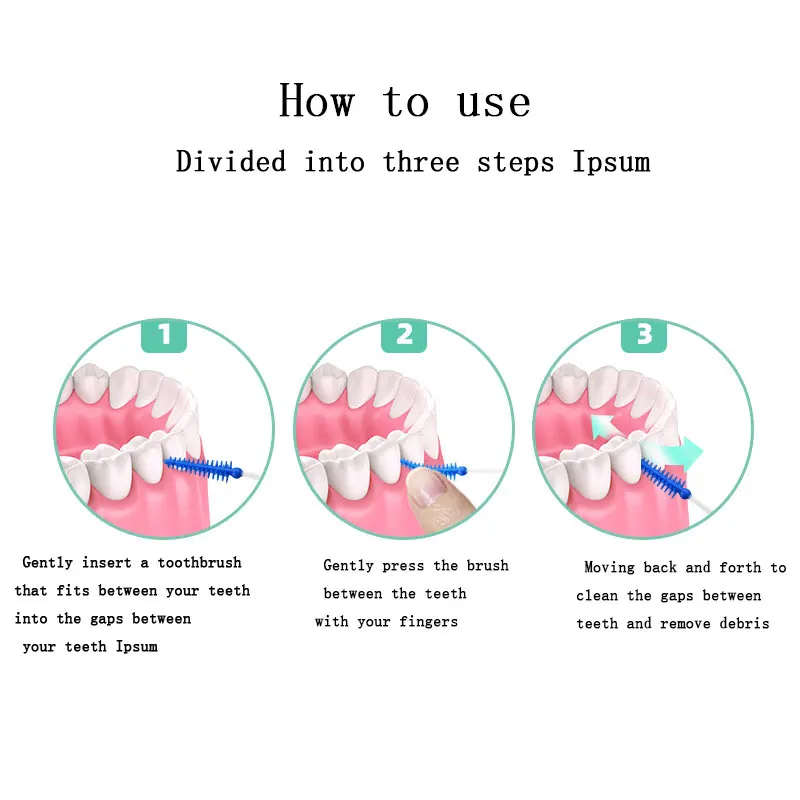 How to use

Divided into three steps Ipsum

1

Gently insert a toothbrush that fits between your teeth into the gaps between your teeth Ipsum

2

Gently press the brush between the teeth with your fingers

3

Moving back and forth to clean the gaps between teeth and remove debris