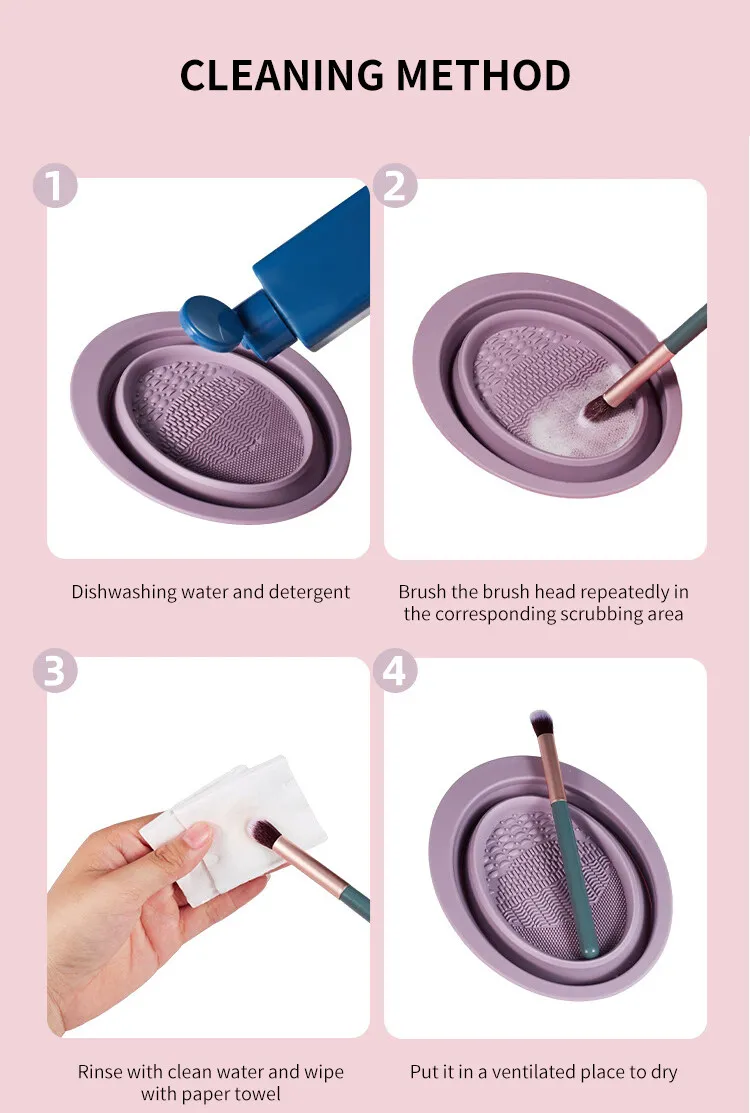 CLEANING METHOD

1

Dishwashing water and detergent

2

Brush the brush head repeatedly in the corresponding scrubbing area

3

Rinse with clean water and wipe with paper towel

4

Put it in a ventilated place to dry