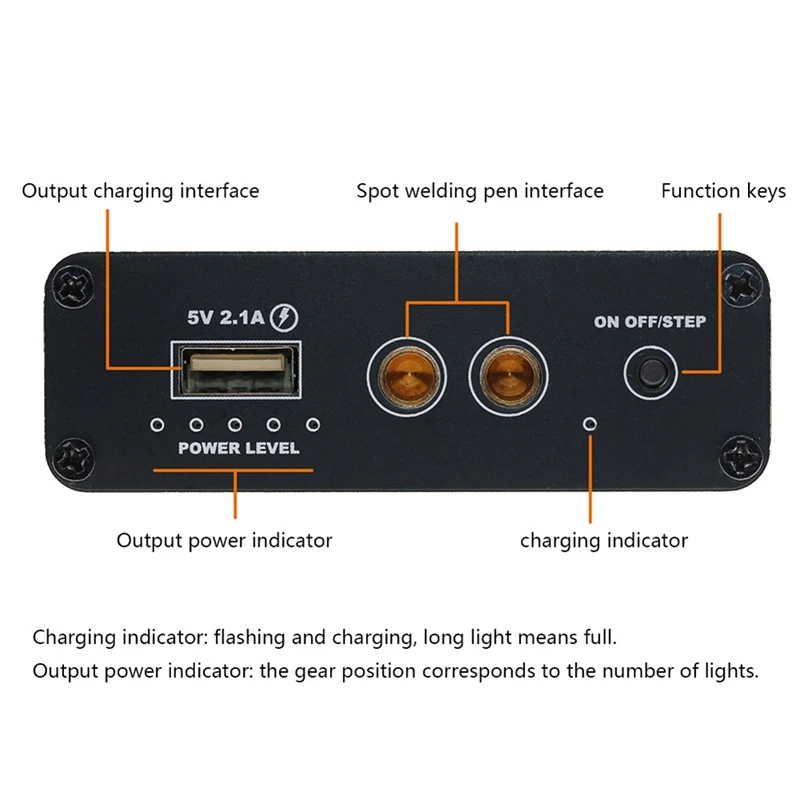 Output charging interface

Spot welding pen interface

Function keys

5V 2.1A

ON OFF/STEP

POWER LEVEL

Output power indicator

charging indicator

Charging indicator: flashing and charging, long light means full.

Output power indicator: the gear position corresponds to the number of lights.