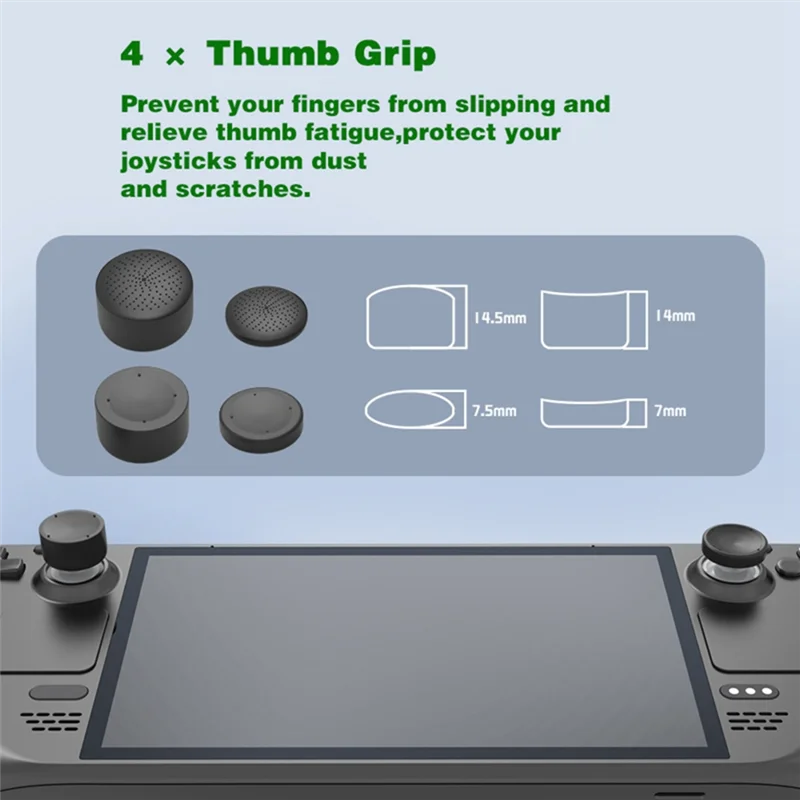 4 × Thumb Grip

Prevent your fingers from slipping and relieve thumb fatigue,protect your joysticks from dust and scratches.

14.5mm

14mm

7.5mm

7mm