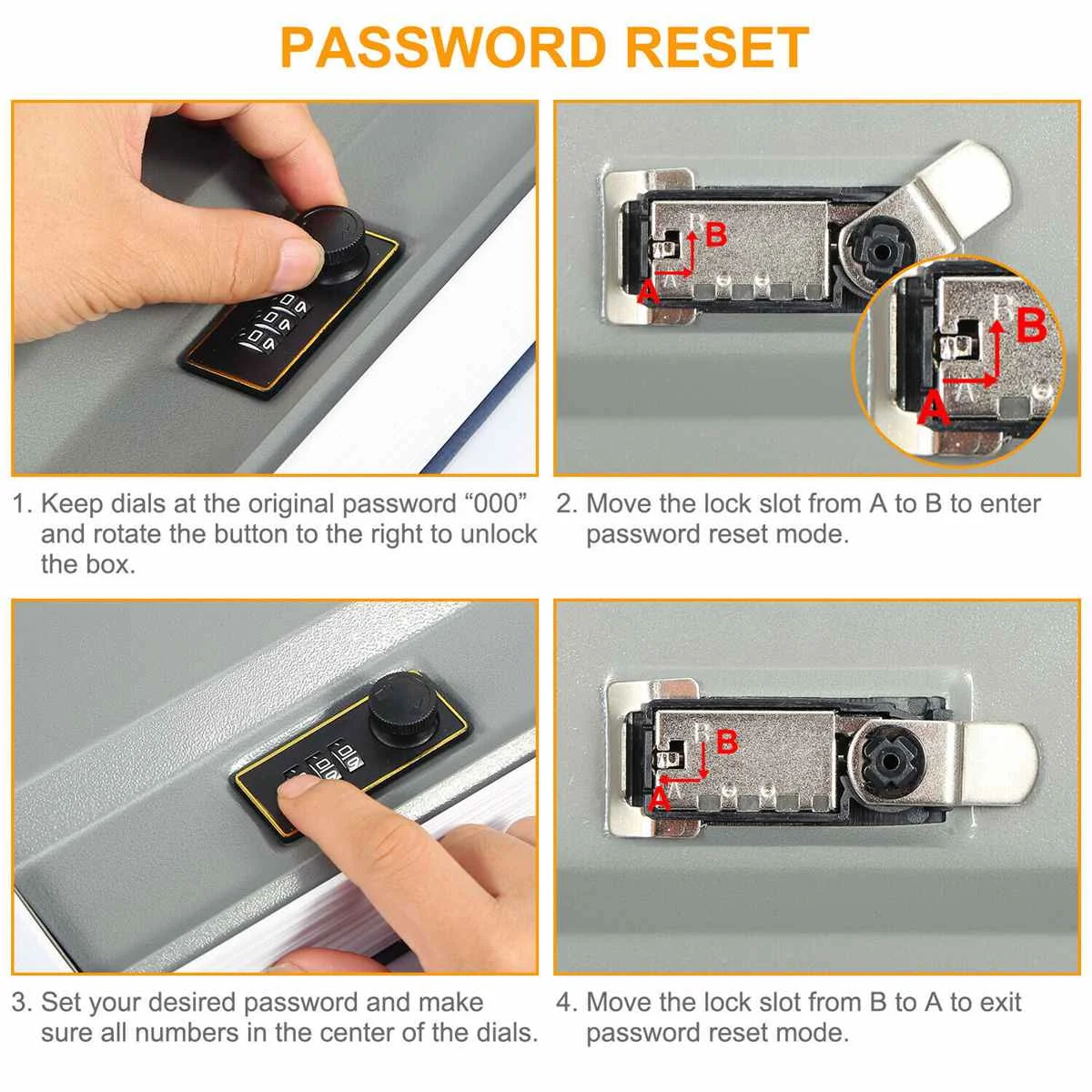 PASSWORD RESET

B
A

B
A

1. Keep dials at the original password “000” and rotate the button to the right to unlock the box.

2. Move the lock slot from A to B to enter password reset mode.

B
A

3. Set your desired password and make sure all numbers in the center of the dials.

4. Move the lock slot from B to A to exit password reset mode.