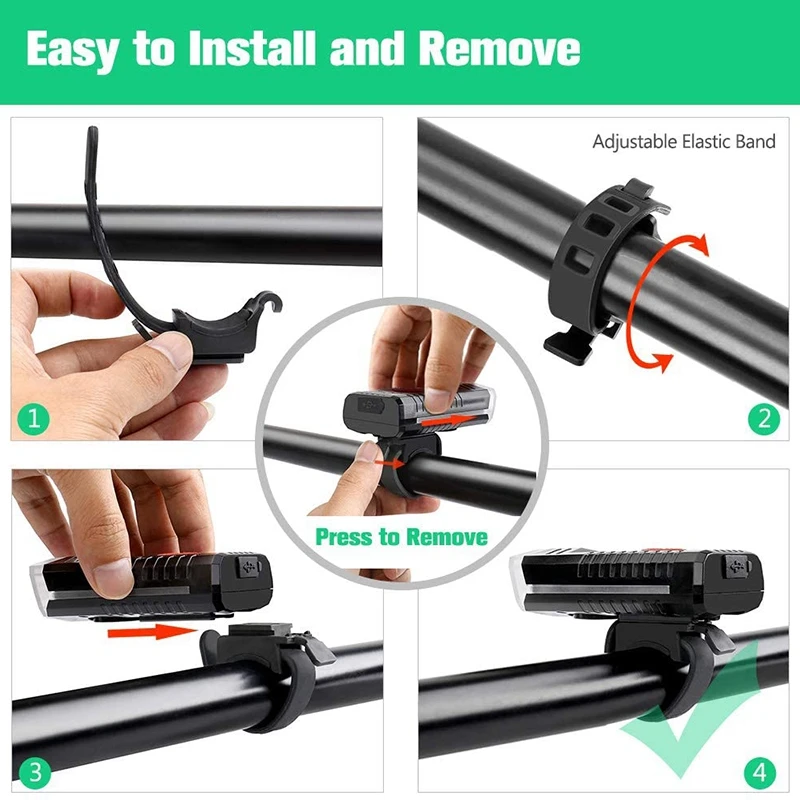 Easy to Install and Remove

Adjustable Elastic Band

1

2

Press to Remove

3

4