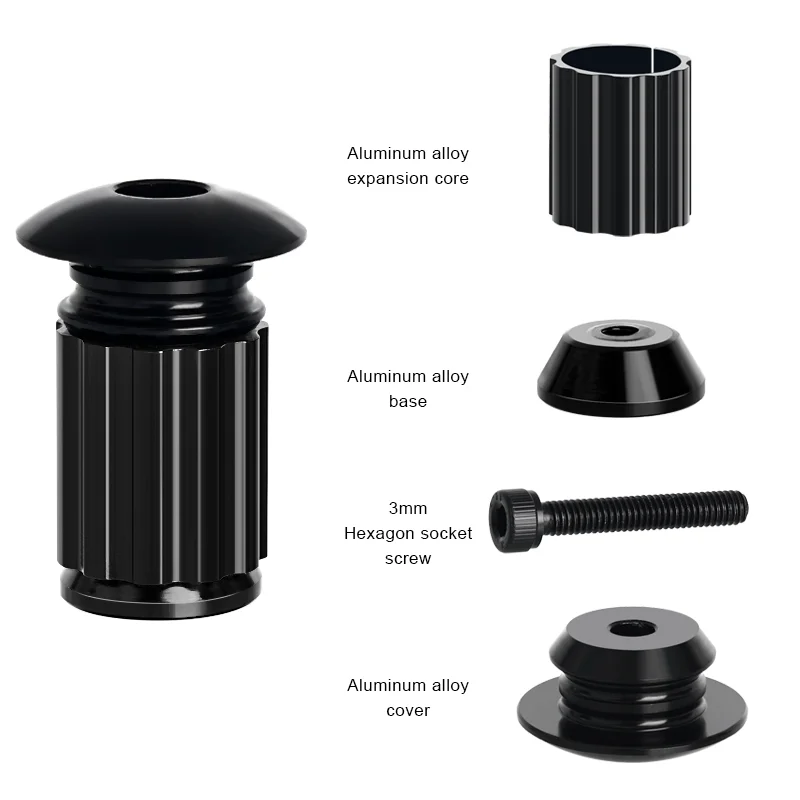 Aluminum alloy expansion core

Aluminum alloy base

3mm Hexagon socket screw

Aluminum alloy cover