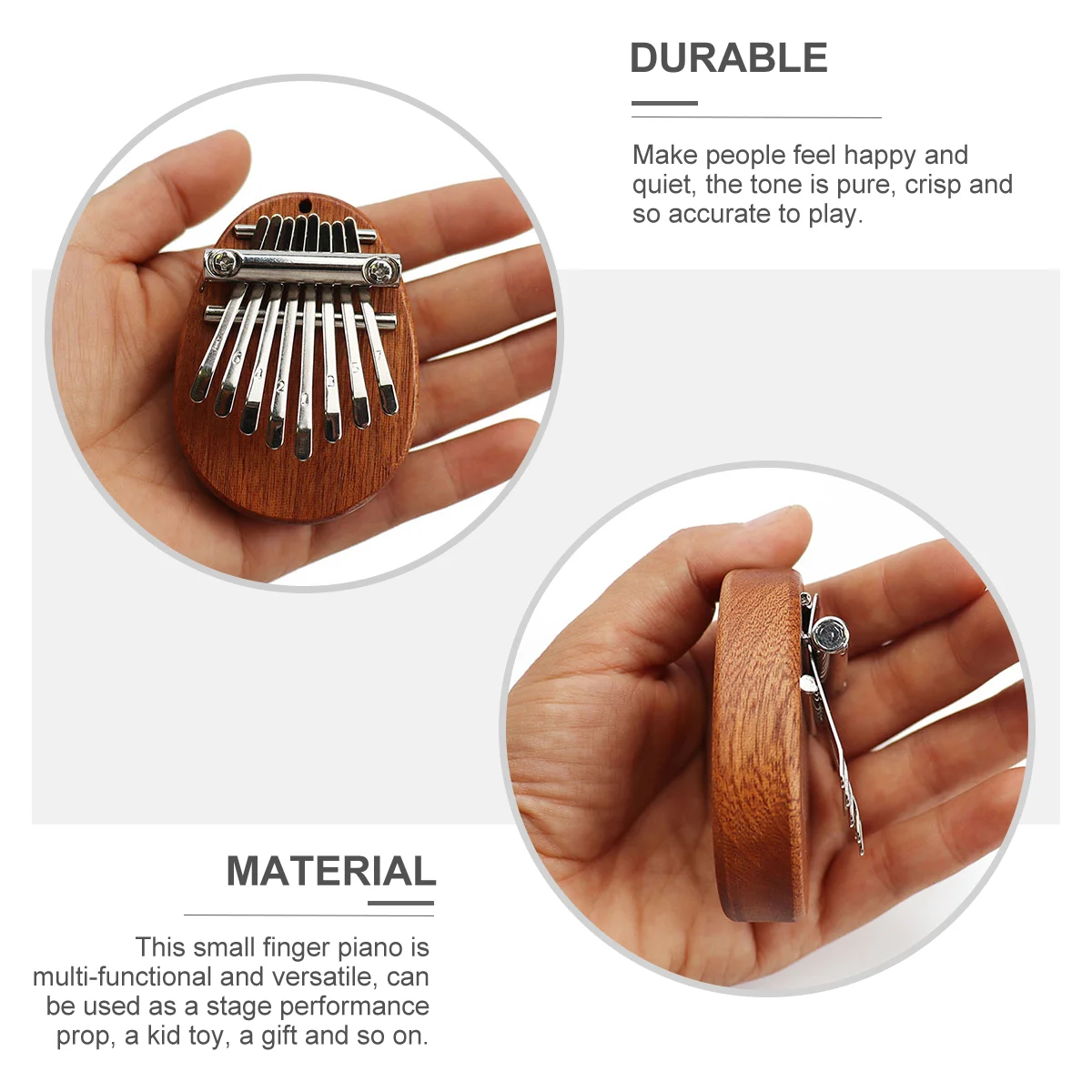 DURABLE

Make people feel happy and quiet, the tone is pure, crisp and so accurate to play.

MATERIAL

This small finger piano is multi-functional and versatile, can be used as a stage performance prop, a kid toy, a gift and so on.