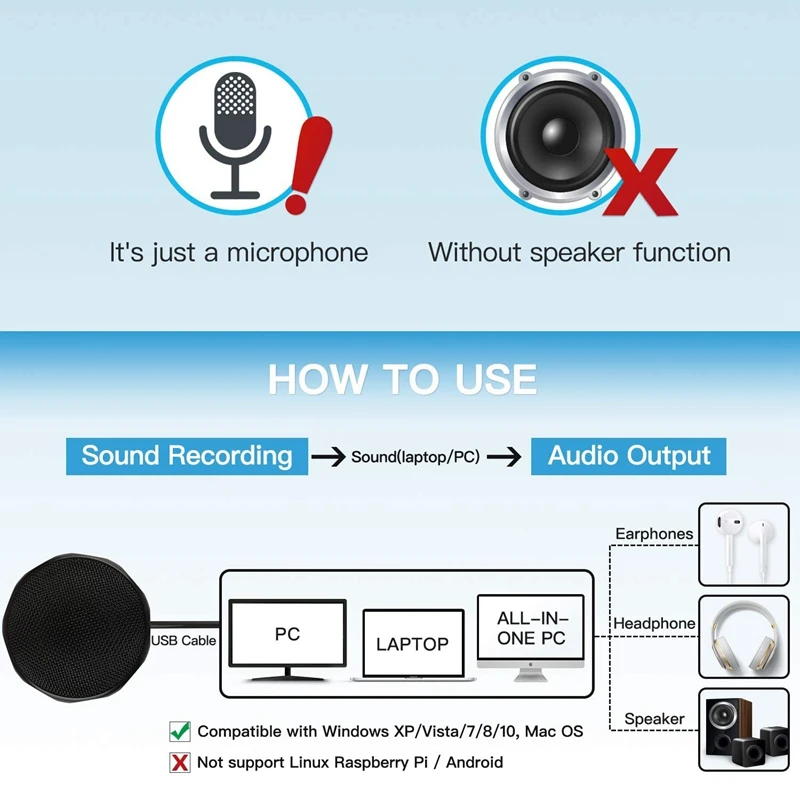 It's just a microphone

Without speaker function

HOW TO USE

Sound Recording → Sound(laptop/PC) → Audio Output

USB Cable

PC

LAPTOP

ALL-IN-ONE PC

Earphones

Headphone

Speaker

Compatible with Windows XP/Vista/7/8/10, Mac OS

Not support Linux Raspberry Pi / Android