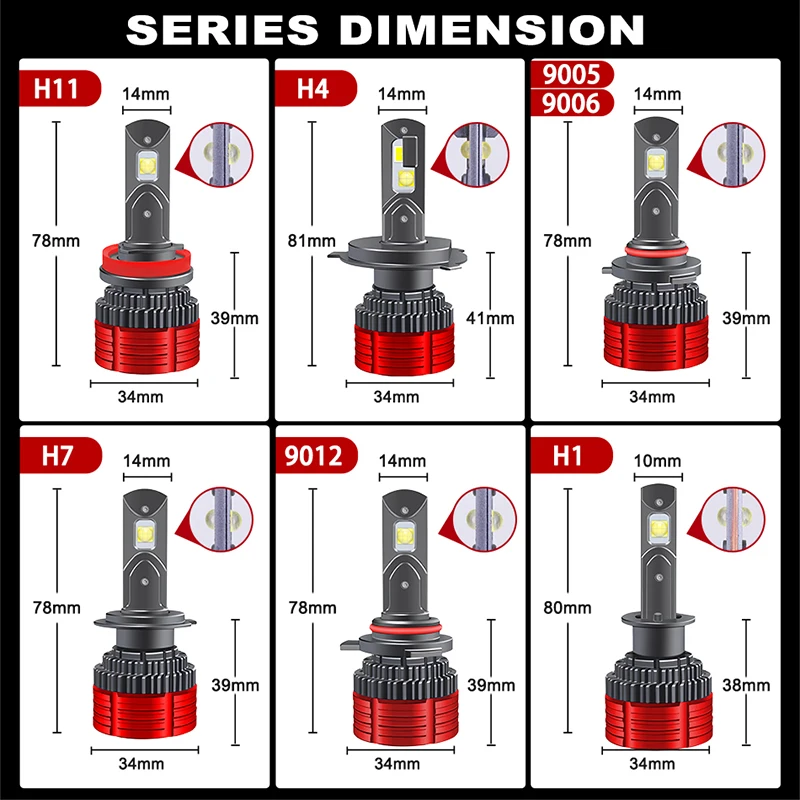 SERIES DIMENSION

H11
14mm
78mm
39mm
34mm

H4
14mm
81mm
41mm
34mm

9005
9006
14mm
78mm
39mm
34mm

H7
14mm
78mm
39mm
34mm

9012
14mm
78mm
39mm
34mm

H1
10mm
80mm
38mm
34mm