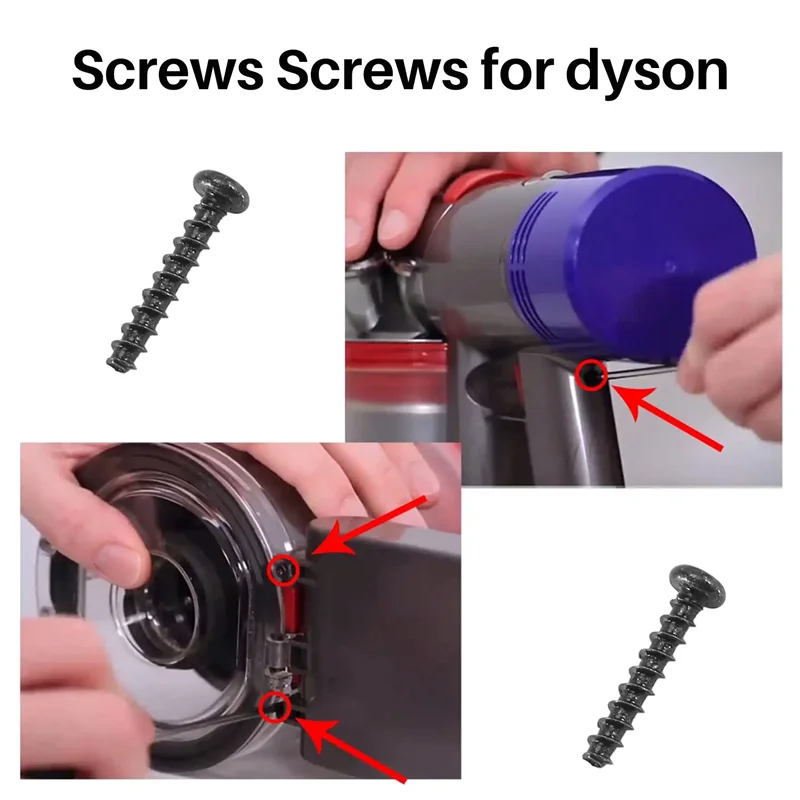 Screws Screws for dyson