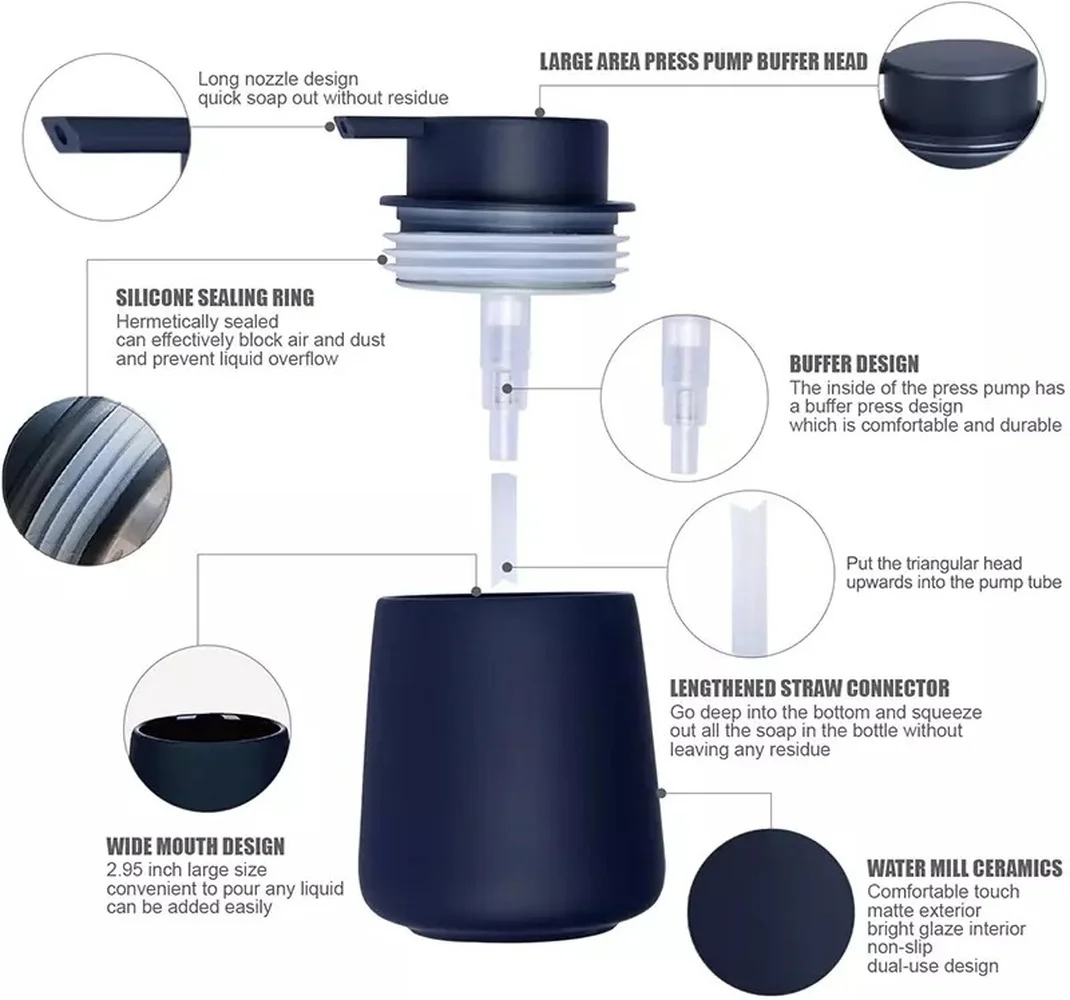 Long nozzle design
quick soap out without residue

LARGE AREA PRESS PUMP BUFFER HEAD

SILICONE SEALING RING
Hermetically sealed
can effectively block air and dust
and prevent liquid overflow

BUFFER DESIGN
The inside of the press pump has
a buffer press design
which is comfortable and durable

Put the triangular head
upwards into the pump tube

LENGTHENED STRAW CONNECTOR
Go deep into the bottom and squeeze
out all the soap in the bottle without
leaving any residue

WIDE MOUTH DESIGN
2.95 inch large size
convenient to pour any liquid
can be added easily

WATER MILL CERAMICS
Comfortable touch
matte exterior
bright glaze interior
non-slip
dual-use design