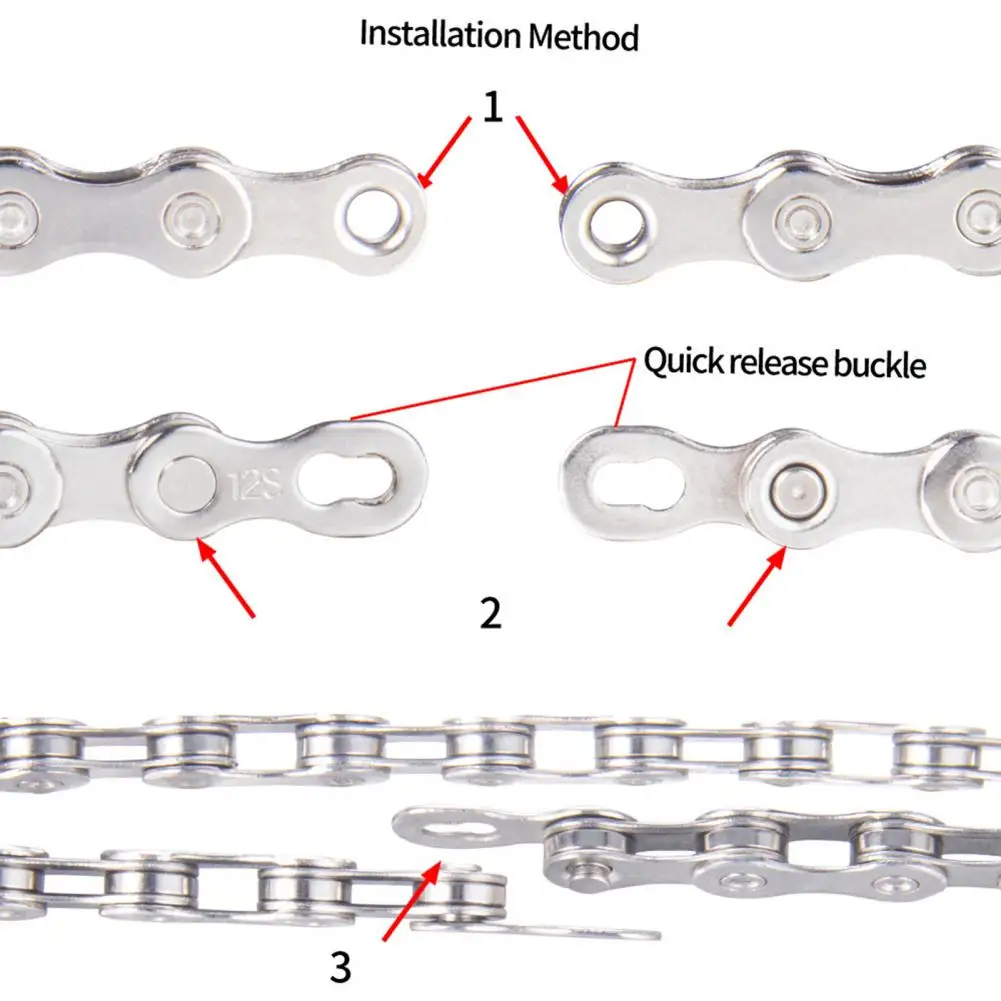 Installation Method

1

Quick release buckle

12S

2

3