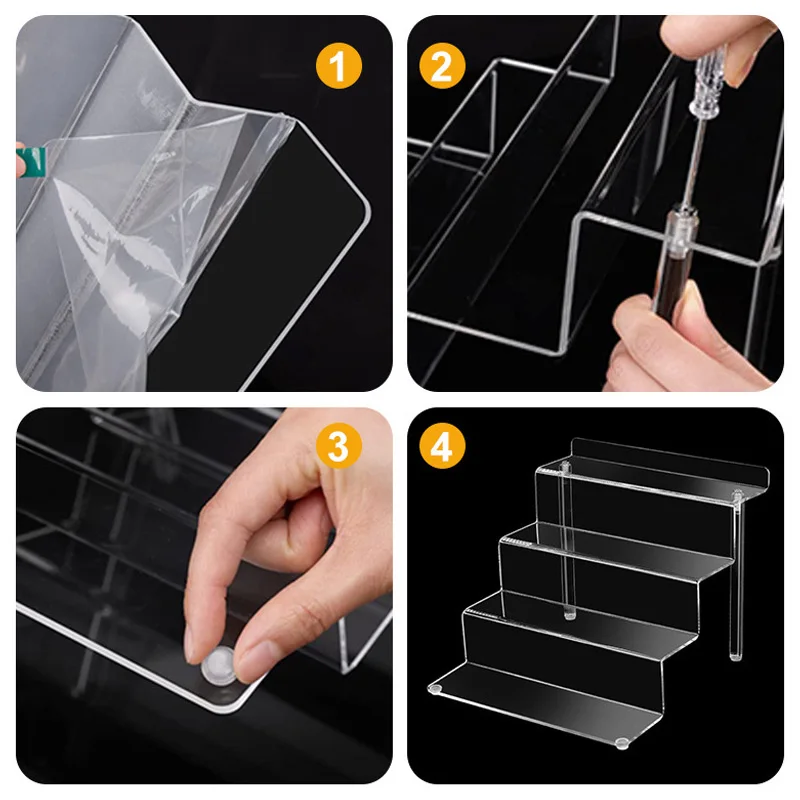 1
2
3
4