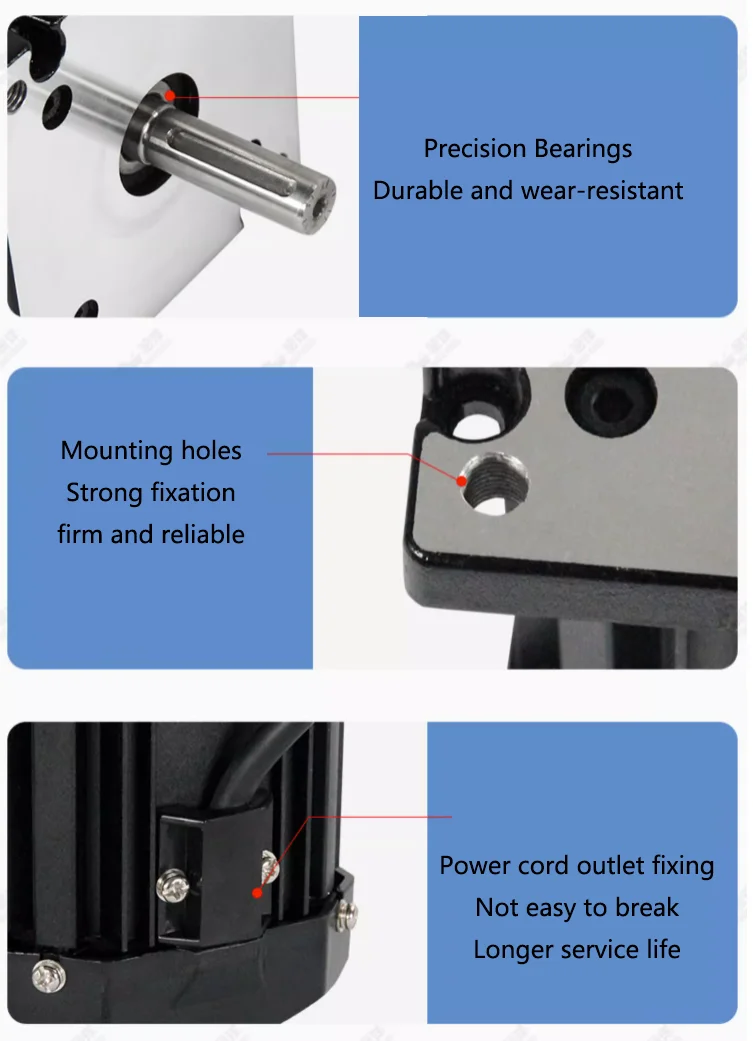 Precision Bearings
Durable and wear-resistant

Mounting holes
Strong fixation
firm and reliable

Power cord outlet fixing
Not easy to break
Longer service life