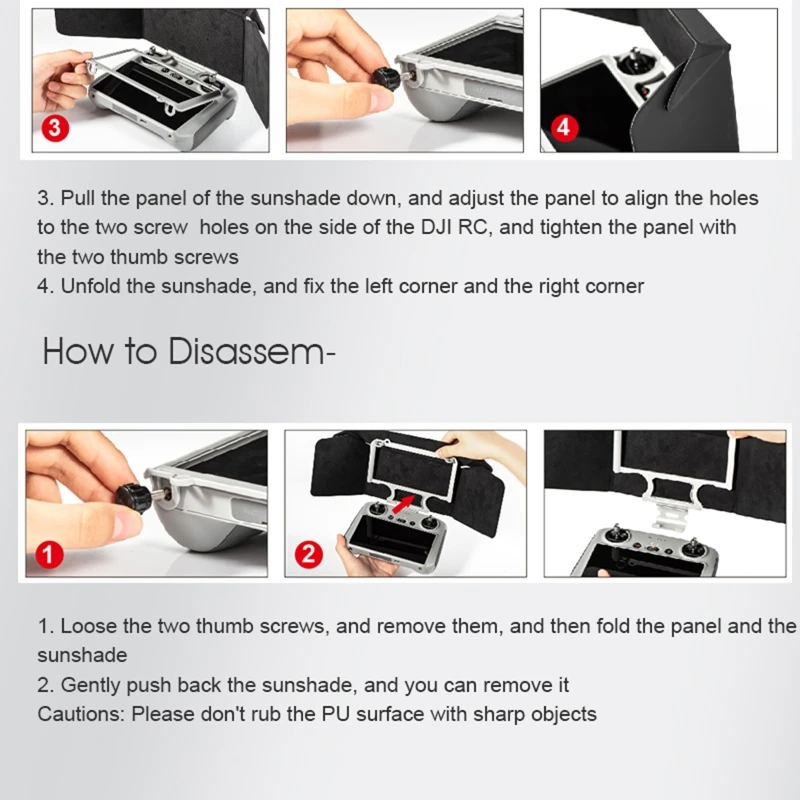 3

4

3. Pull the panel of the sunshade down, and adjust the panel to align the holes to the two screw holes on the side of the DJI RC, and tighten the panel with the two thumb screws
4. Unfold the sunshade, and fix the left corner and the right corner

How to Disassem-

1

2

1. Loose the two thumb screws, and remove them, and then fold the panel and the sunshade
2. Gently push back the sunshade, and you can remove it
Cautions: Please don't rub the PU surface with sharp objects