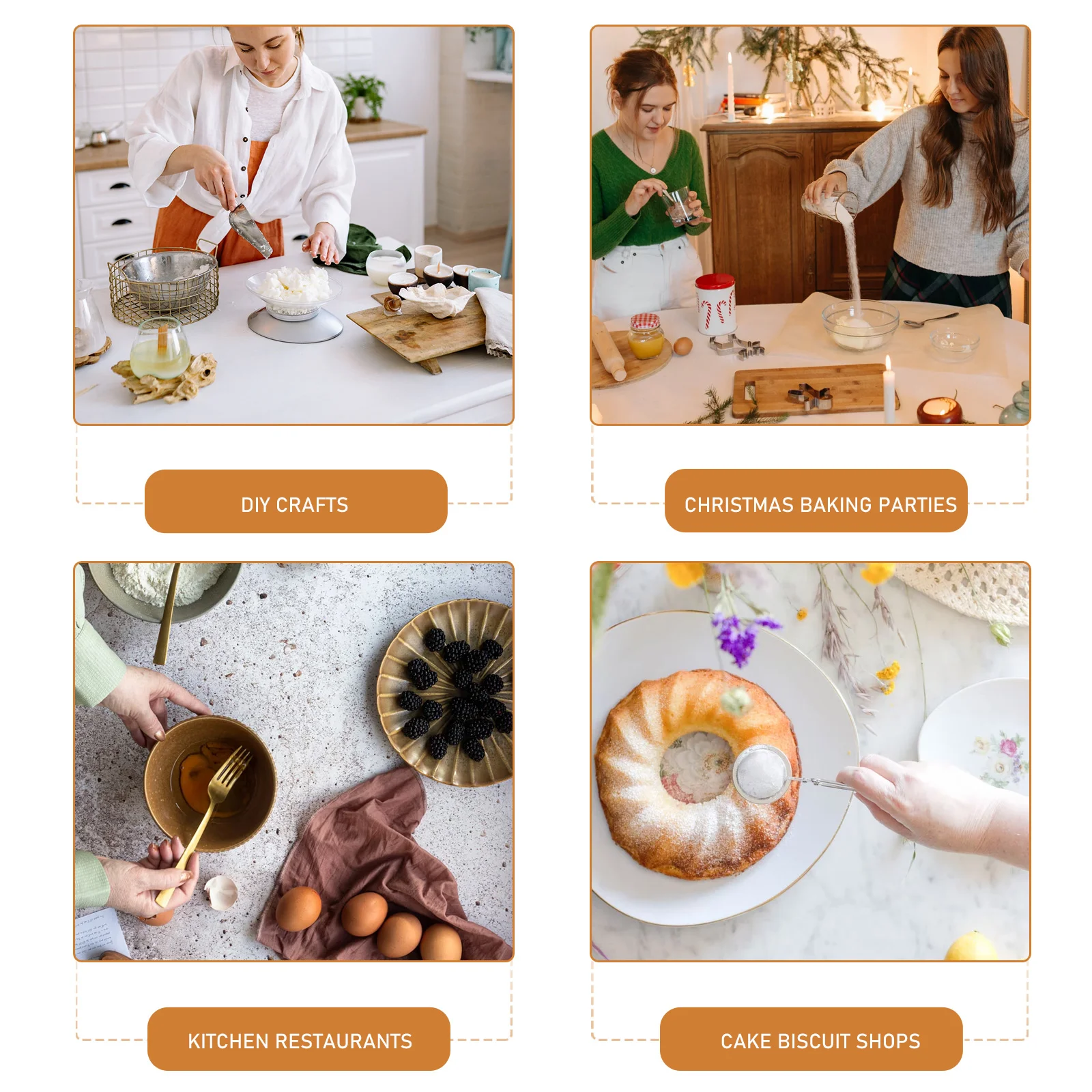 DIY CRAFTS

CHRISTMAS BAKING PARTIES

KITCHEN RESTAURANTS

CAKE BISCUIT SHOPS