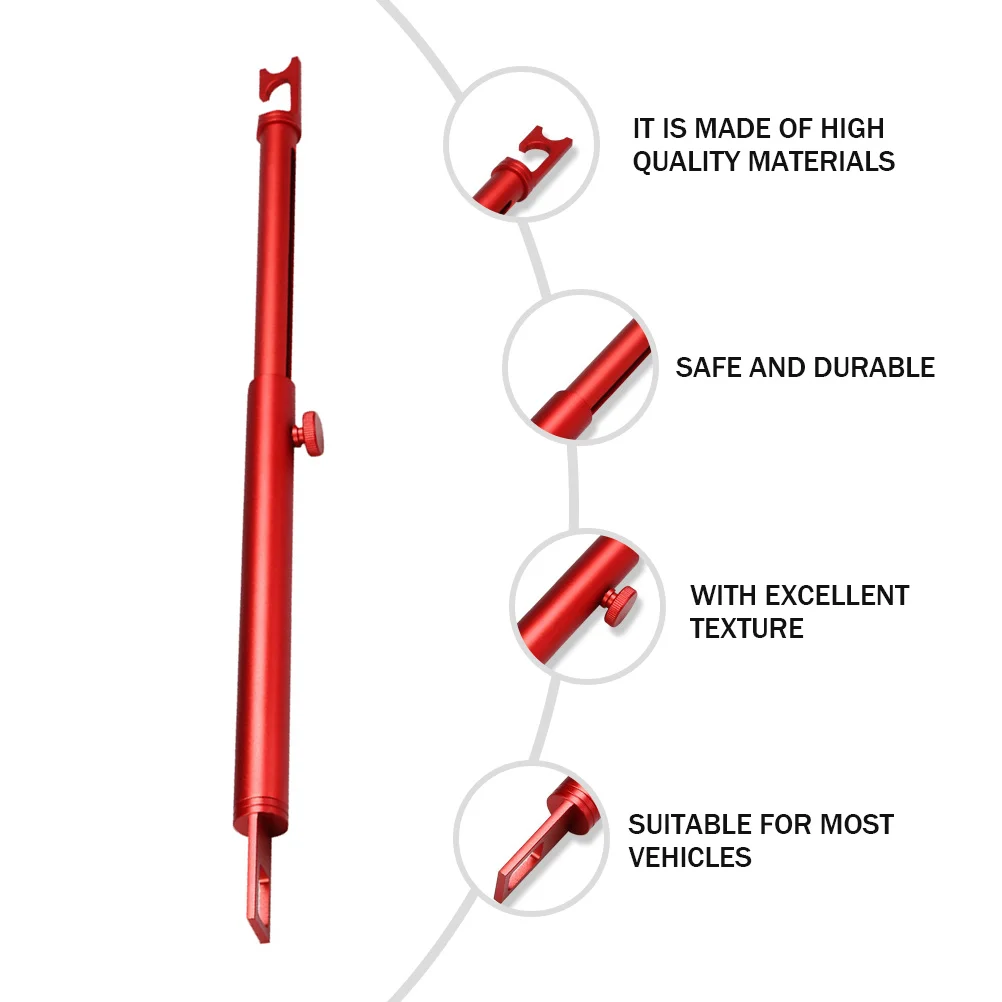 IT IS MADE OF HIGH QUALITY MATERIALS

SAFE AND DURABLE

WITH EXCELLENT TEXTURE

SUITABLE FOR MOST VEHICLES