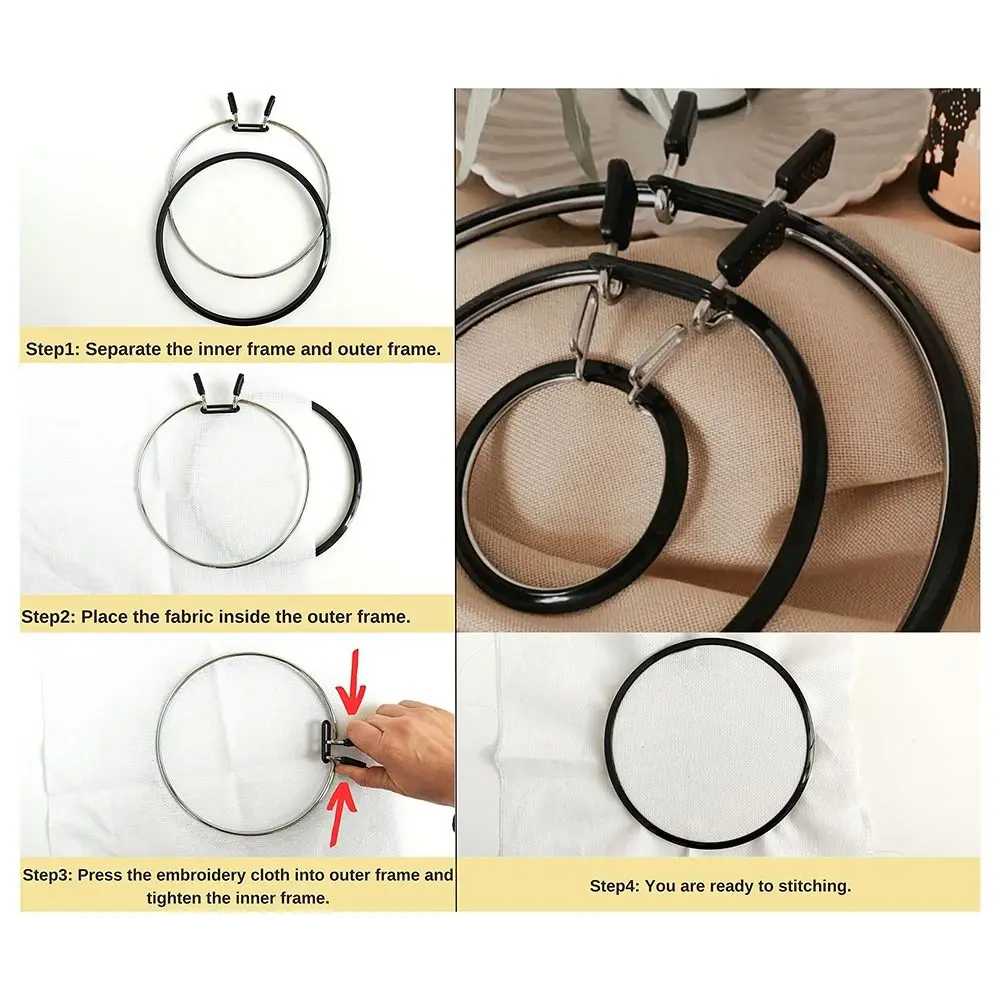 Step1: Separate the inner frame and outer frame.

Step2: Place the fabric inside the outer frame.

Step3: Press the embroidery cloth into outer frame and tighten the inner frame.

Step4: You are ready to stitching.