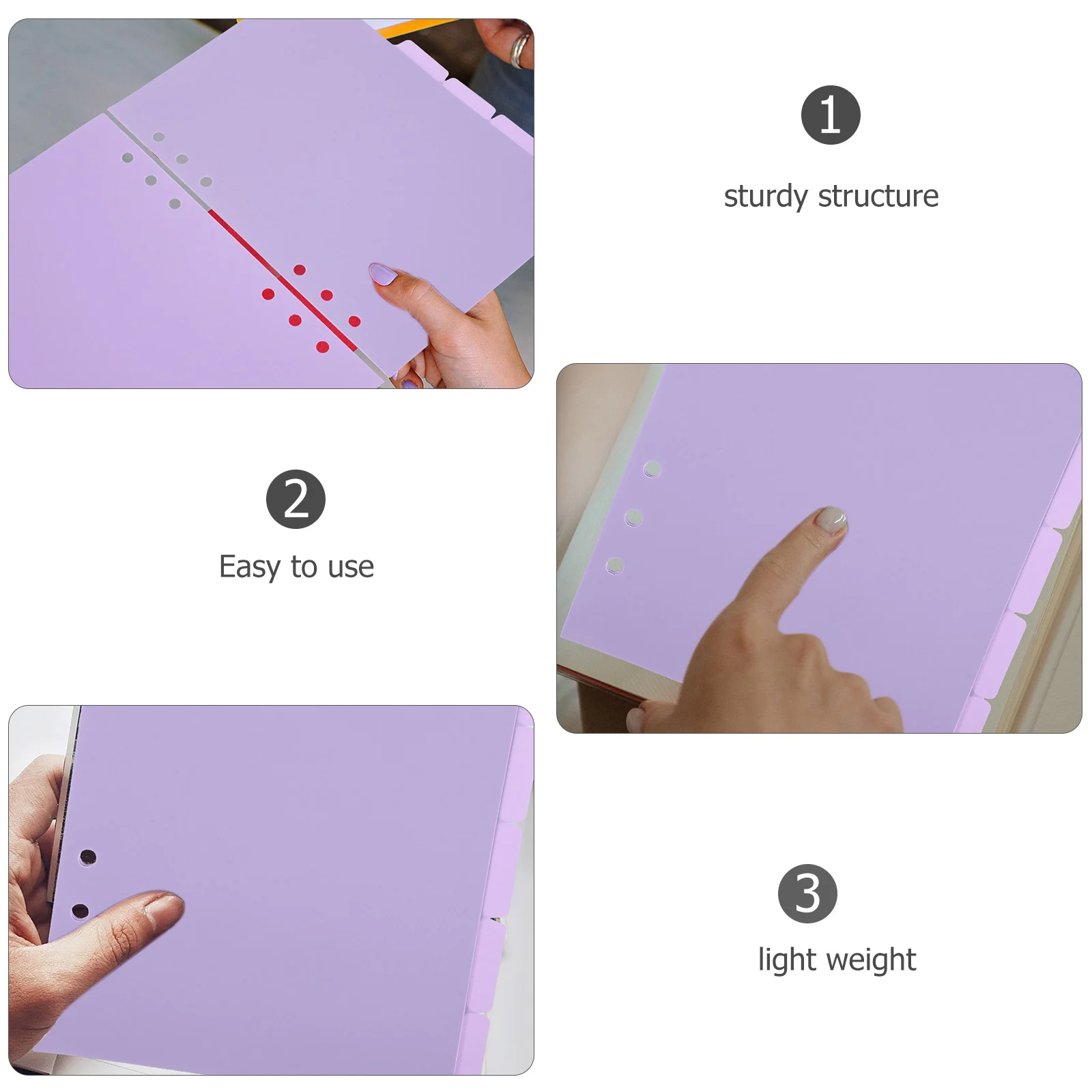 1

sturdy structure

2

Easy to use

3

light weight