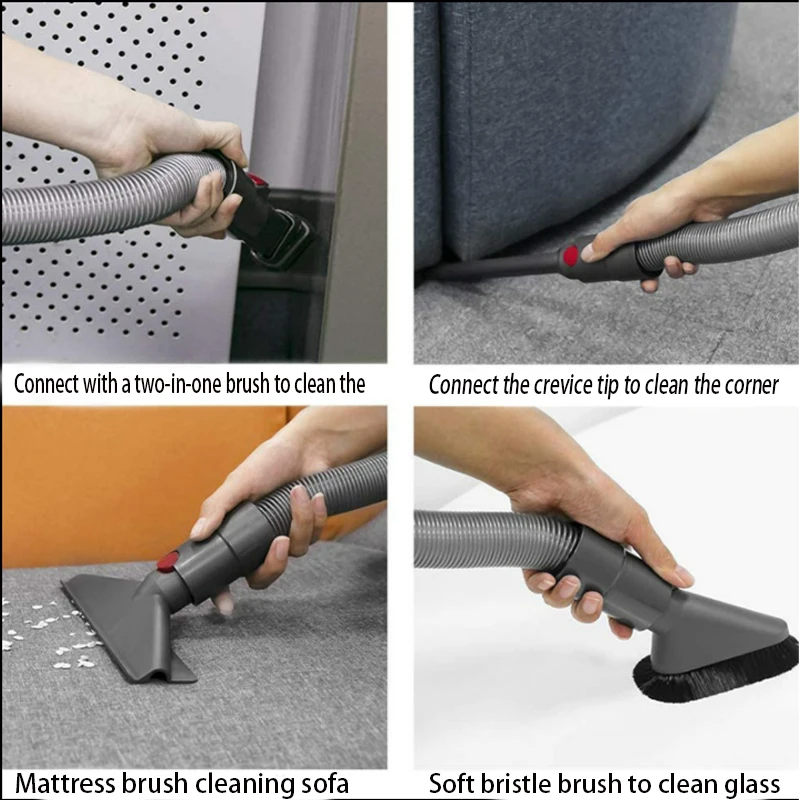 Connect with a two-in-one brush to clean the

Connect the crevice tip to clean the corner

Mattress brush cleaning sofa

Soft bristle brush to clean glass