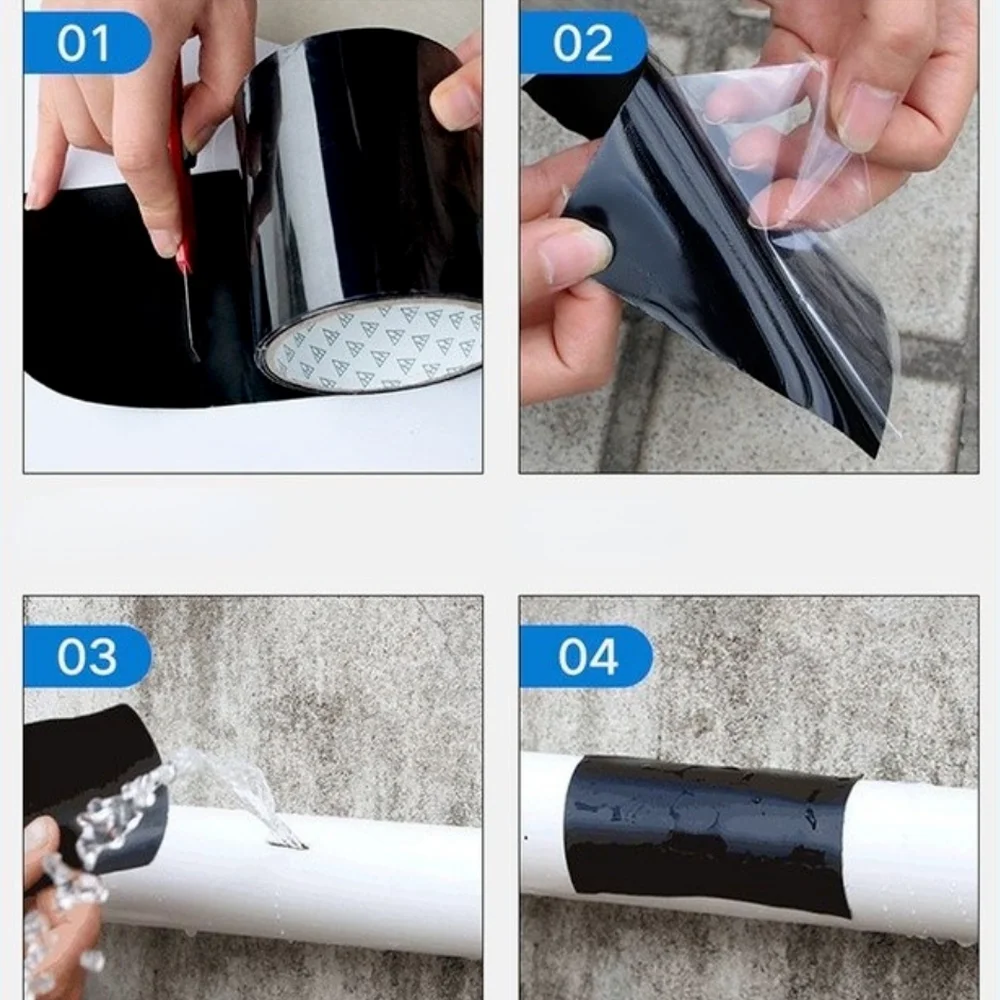 01

02

03

04