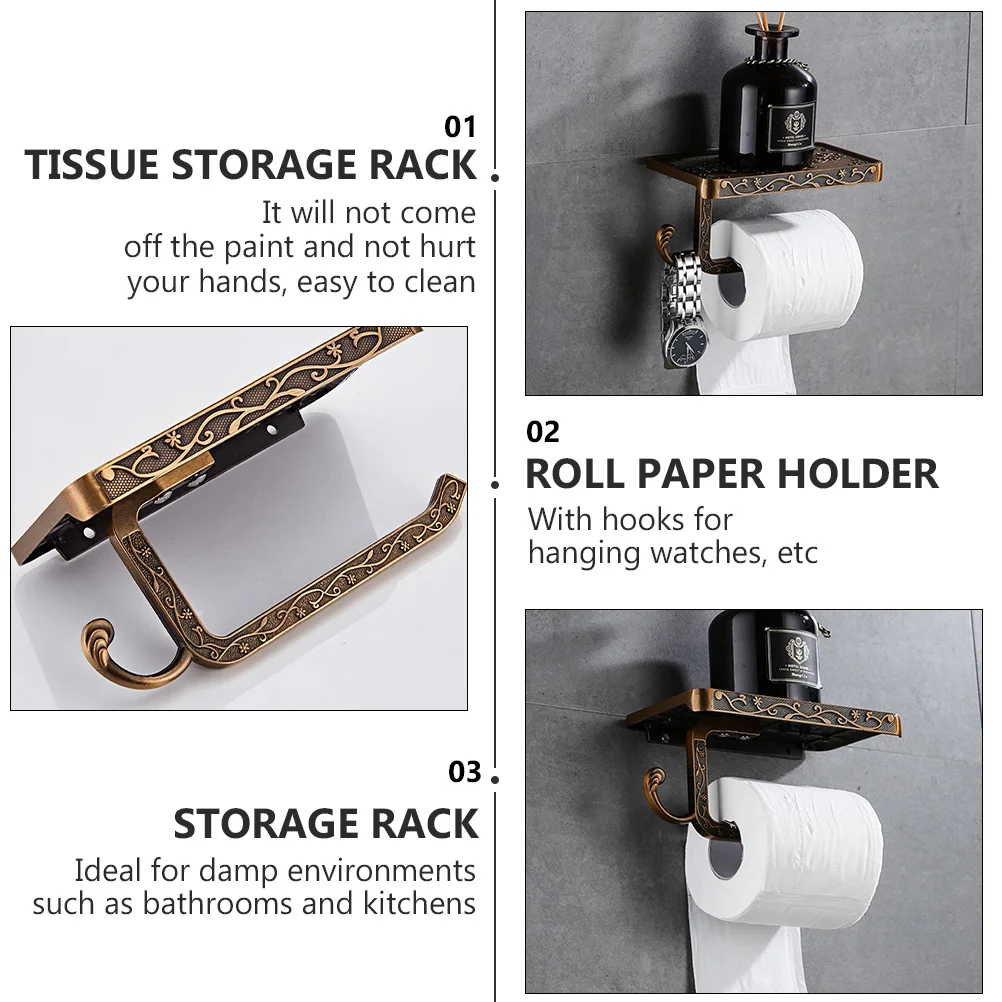 01
TISSUE STORAGE RACK
It will not come off the paint and not hurt your hands, easy to clean

02
ROLL PAPER HOLDER
With hooks for hanging watches, etc

03
STORAGE RACK
Ideal for damp environments such as bathrooms and kitchens