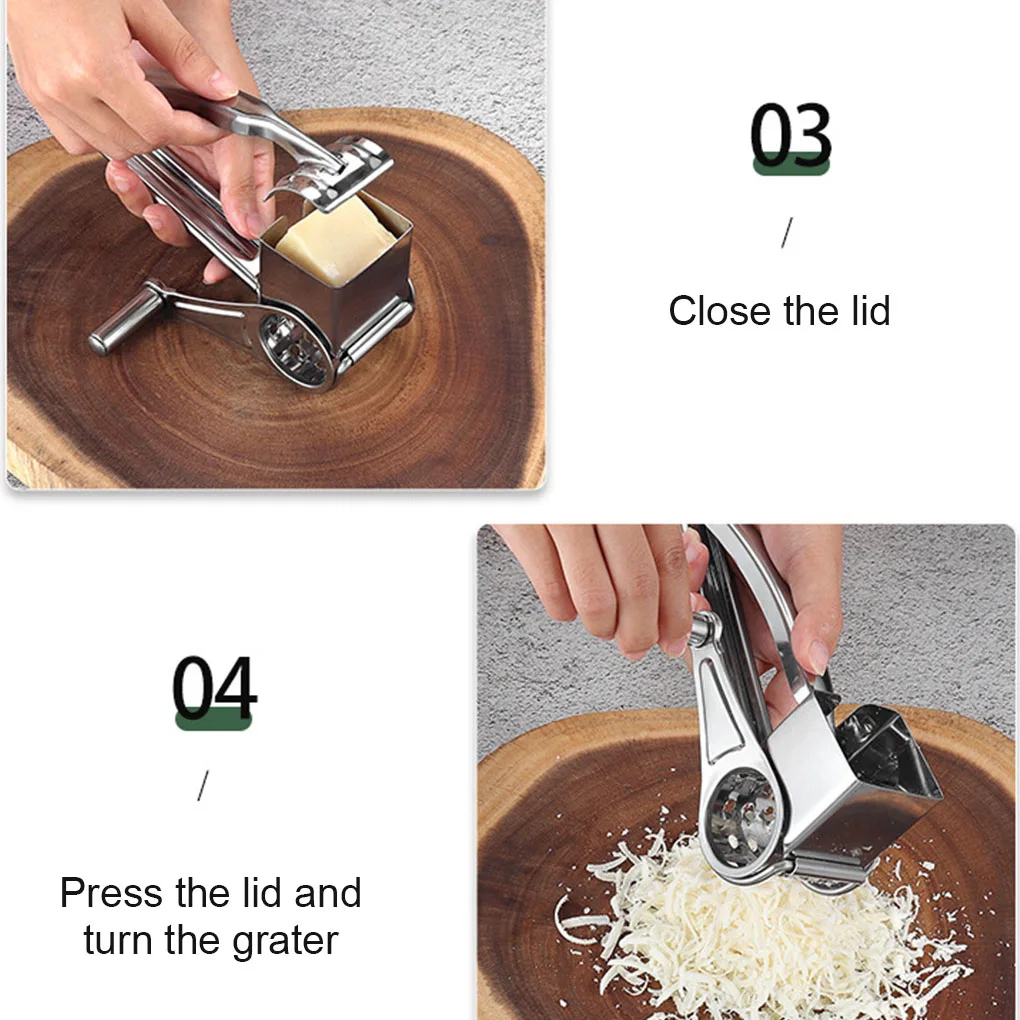 03

/

Close the lid

04

/

Press the lid and turn the grater