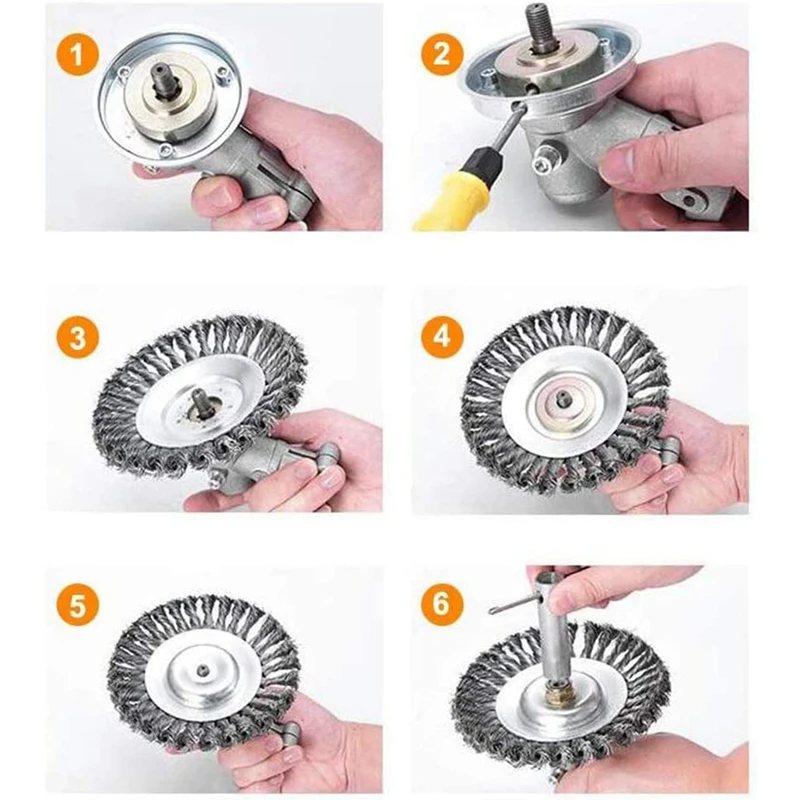 1

2

3

4

5

6